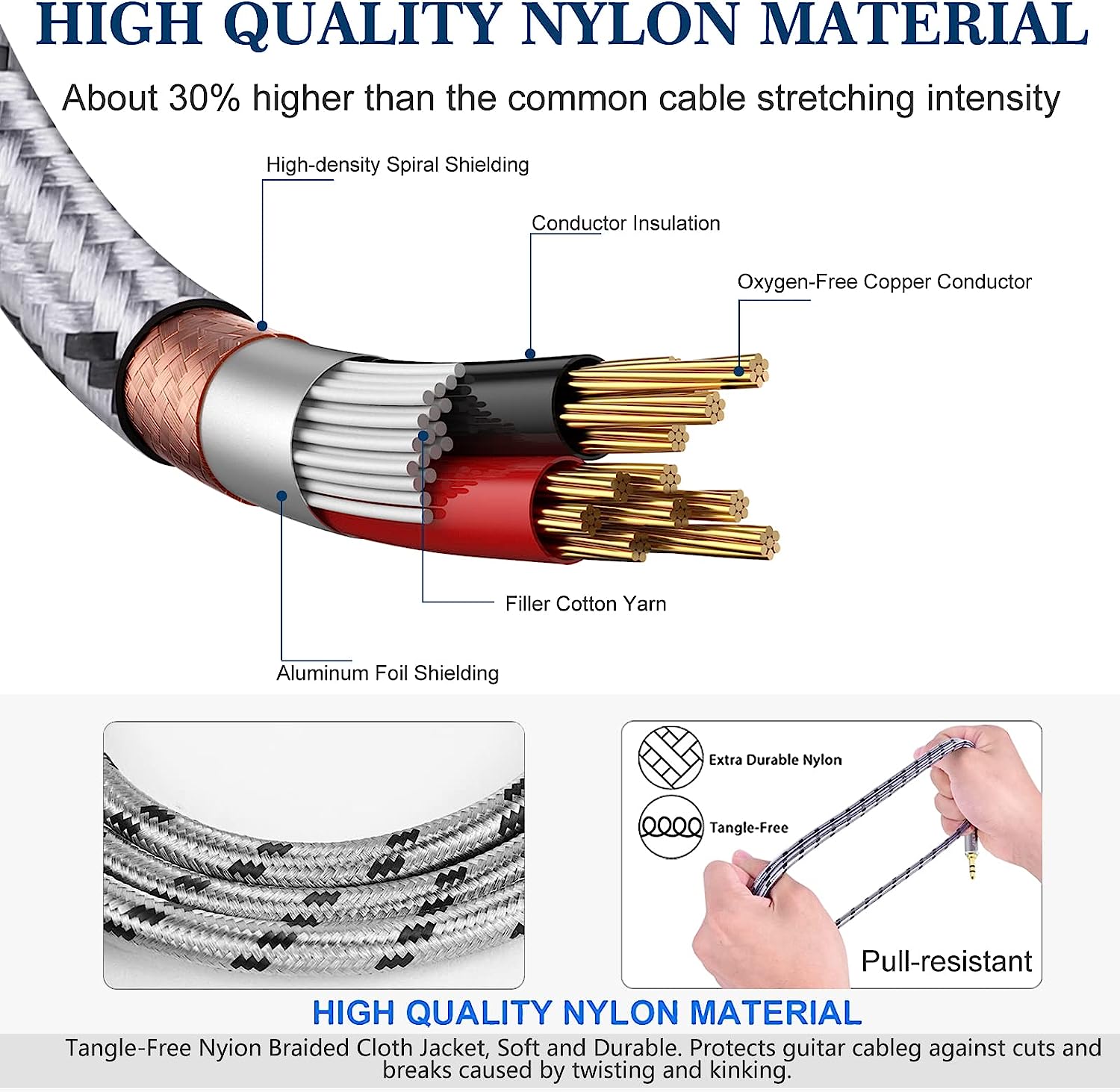 HIGH QUALITY NYLON MATERIAL

About 30% higher than the common cable stretching intensity

High-density Spiral Shielding

Conductor Insulation

Oxygen-Free Copper Conductor

Filler Cotton Yarn

Aluminum Foil Shielding

Extra Durable Nylon

Tangle-Free

Pull-resistant

HIGH QUALITY NYLON MATERIAL

Tangle-Free Nyion Braided Cloth Jacket, Soft and Durable. Protects guitar cableg against cuts and breaks caused by twisting and kinking.