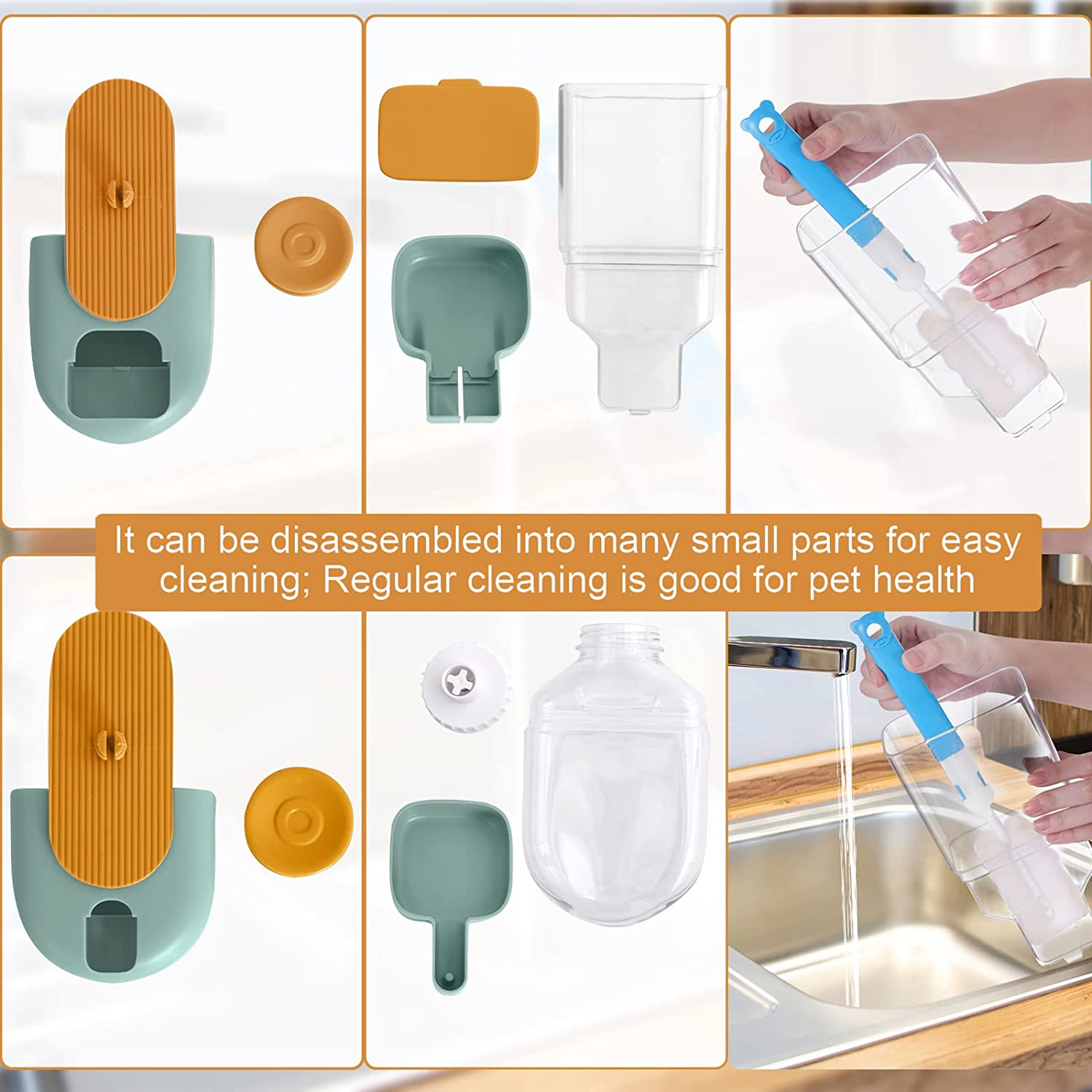 It can be disassembled into many small parts for easy cleaning; Regular cleaning is good for pet health