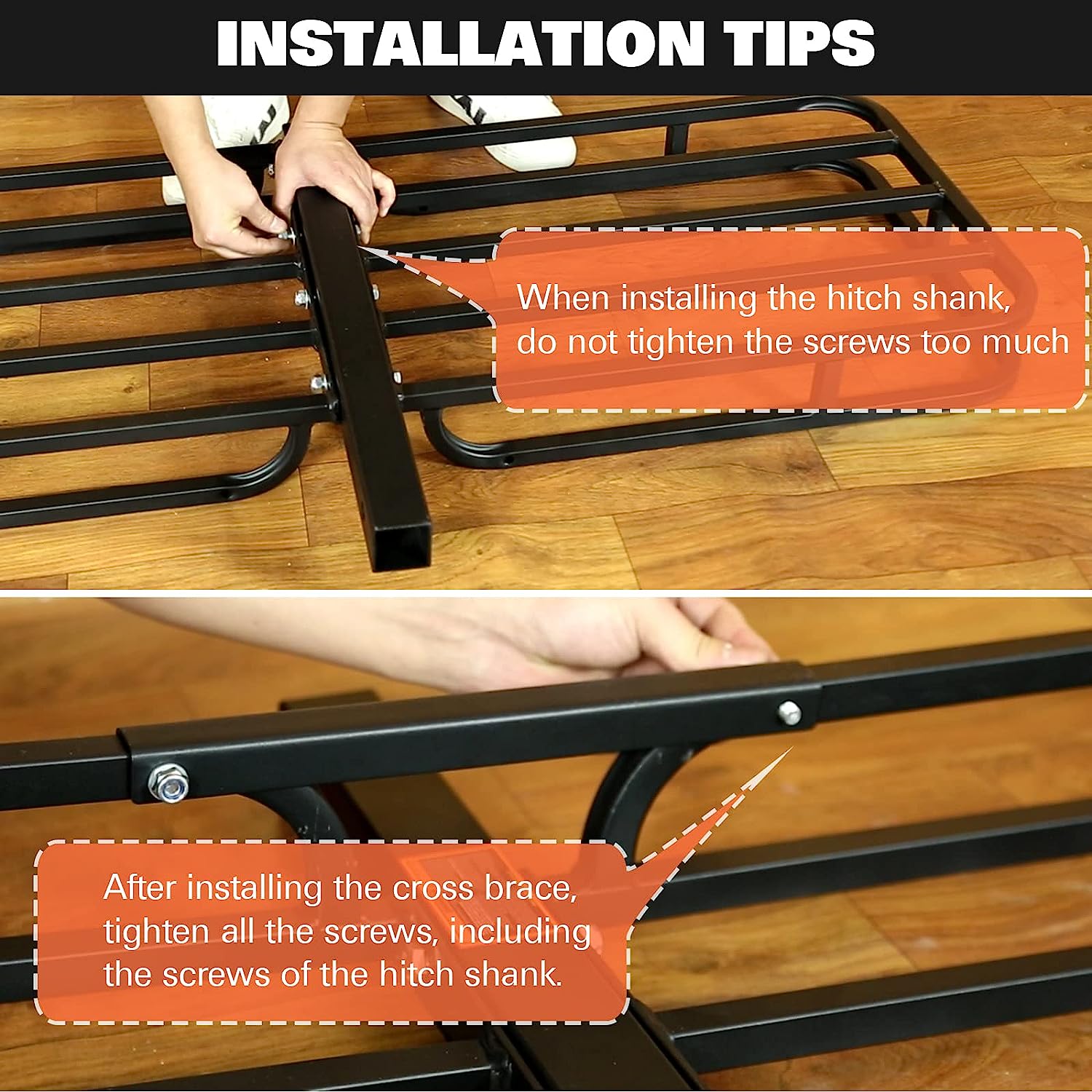 INSTALLATION TIPS

When installing the hitch shank, do not tighten the screws too much

After installing the cross brace, tighten all the screws, including the screws of the hitch shank.