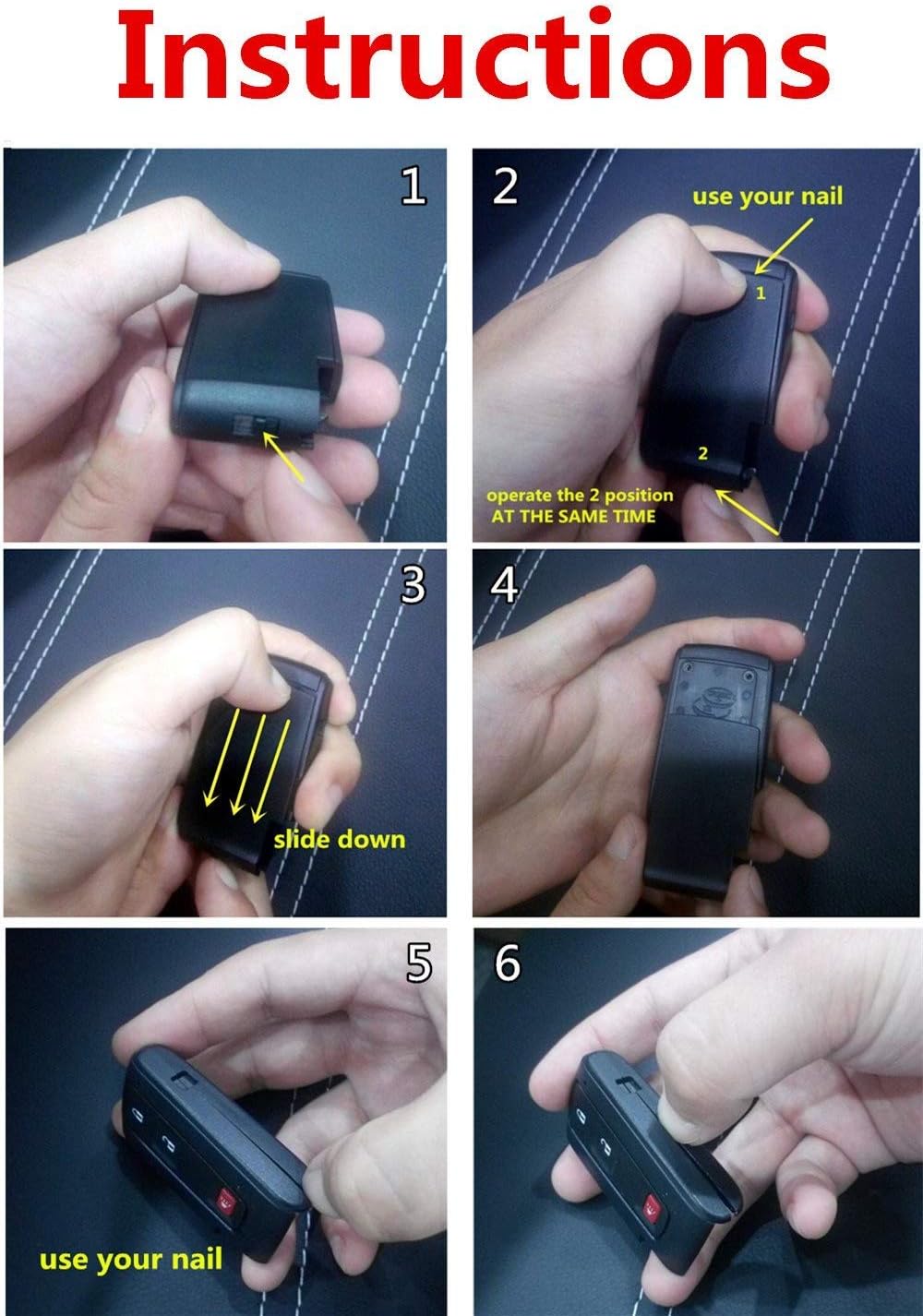 Instructions

1

2

use your nail

1

2

operate the 2 position AT THE SAME TIME

3

slide down

4

5

use your nail

6