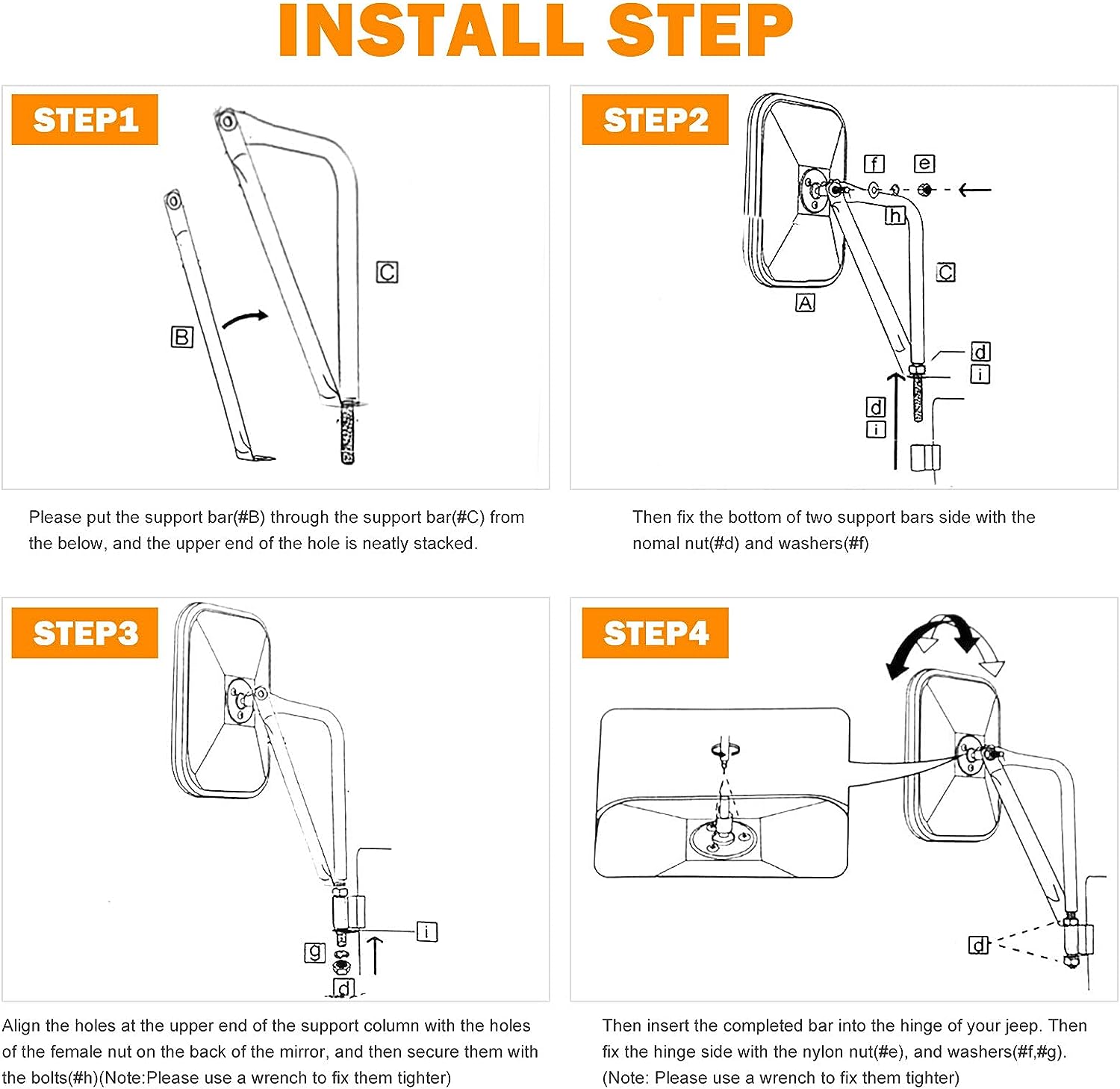 INSTALL STEP

STEP1

C

B

Please put the support bar(#B) through the support bar(#C) from the below, and the upper end of the hole is neatly stacked.

STEP2

f e

h

C

A

d

i

d

i

Then fix the bottom of two support bars side with the nomal nut(#d) and washers(#f)

STEP3

i

g

d

Align the holes at the upper end of the support column with the holes of the female nut on the back of the mirror, and then secure them with the bolts(#h)(Note:Please use a wrench to fix them tighter)

STEP4

d

Then insert the completed bar into the hinge of your jeep. Then fix the hinge side with the nylon nut(#e), and washers(#f,#g). (Note: Please use a wrench to fix them tighter)