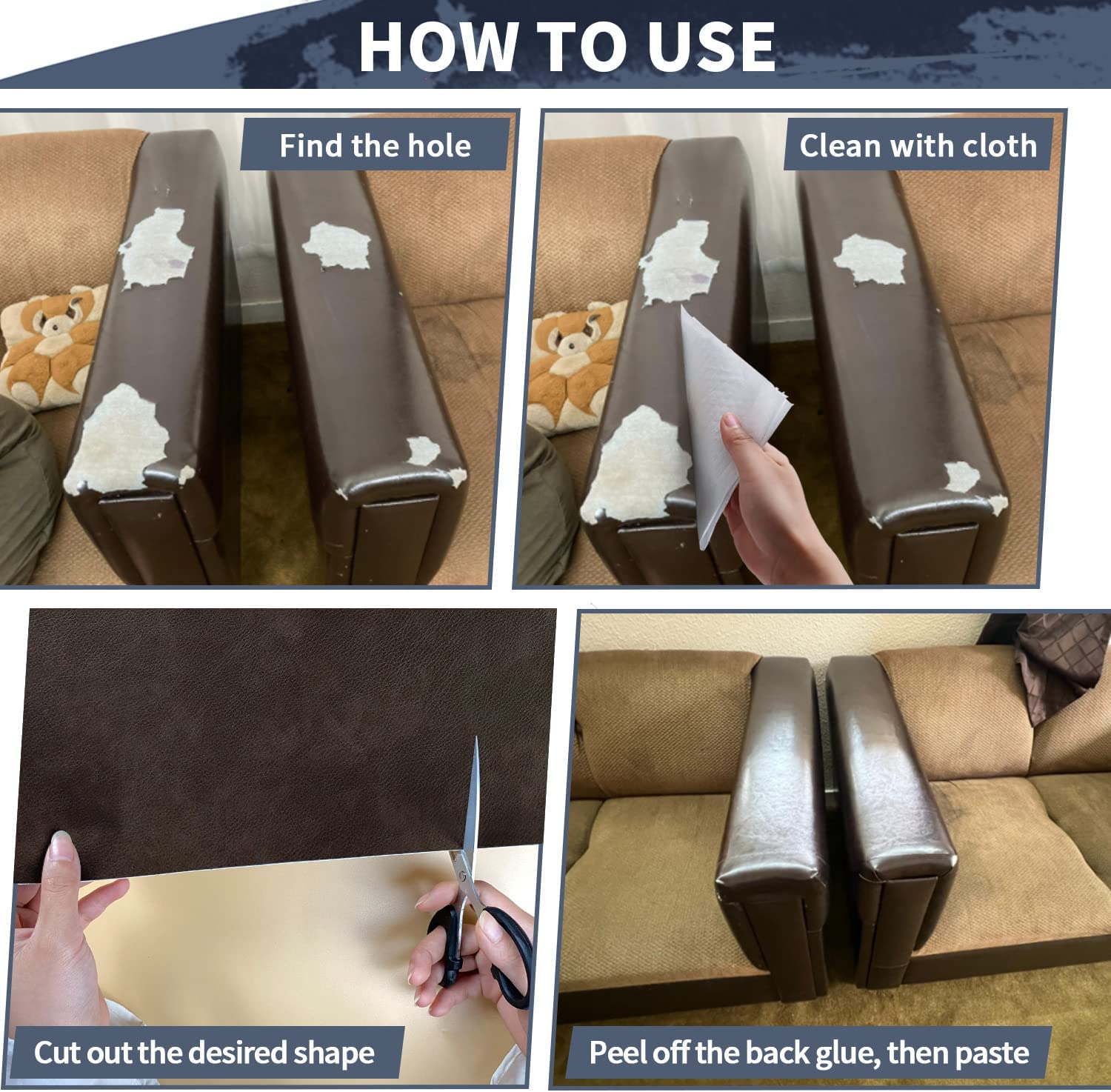 HOW TO USE

Find the hole

Clean with cloth

Cut out the desired shape

Peel off the back glue, then paste