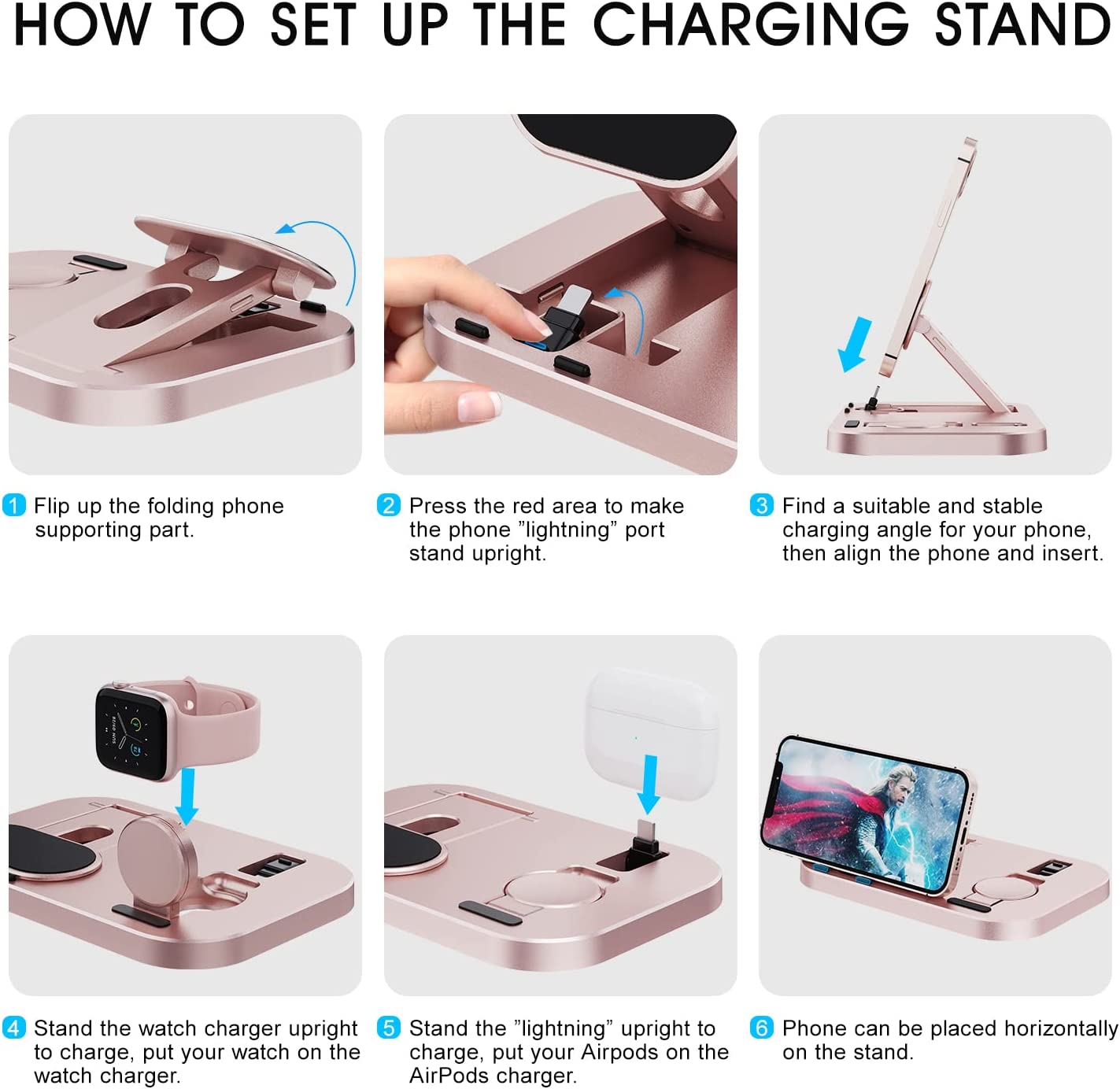 HOW TO SET UP THE CHARGING STAND

1 Flip up the folding phone supporting part.

2 Press the red area to make the phone ”lightning” port stand upright.

3 Find a suitable and stable charging angle for your phone, then align the phone and insert.

4 Stand the watch charger upright to charge, put your watch on the watch charger.

5 Stand the ”lightning” upright to charge, put your Airpods on the AirPods charger.

6 Phone can be placed horizontally on the stand.