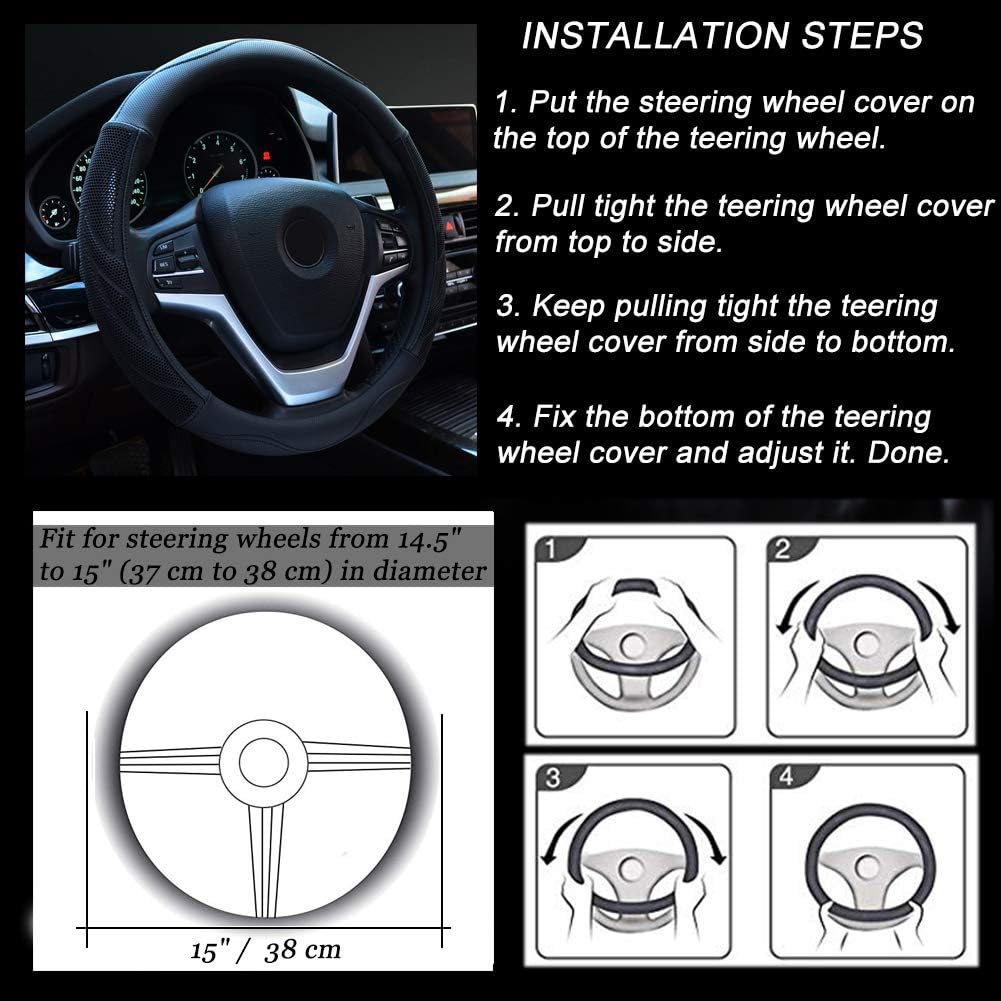 INSTALLATION STEPS

1. Put the steering wheel cover on the top of the teering wheel.

2. Pull tight the teering wheel cover from top to side.

3. Keep pulling tight the teering wheel cover from side to bottom.

4. Fix the bottom of the teering wheel cover and adjust it. Done.

Fit for steering wheels from 14.5" to 15" (37 cm to 38 cm) in diameter

15" / 38 cm

1

2

3

4