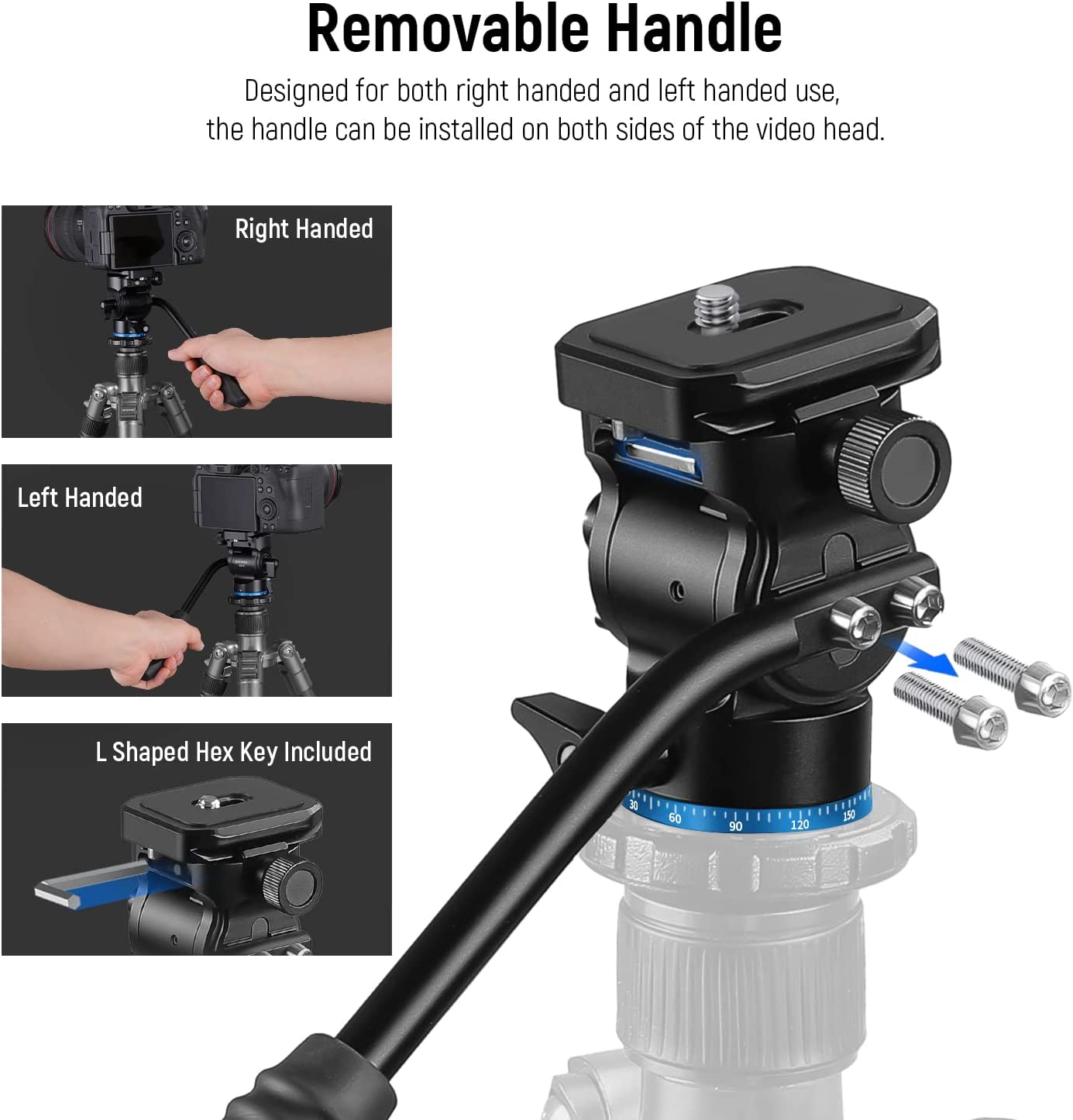 Removable Handle

Designed for both right handed and left handed use, the handle can be installed on both sides of the video head.

Right Handed

Left Handed

L Shaped Hex Key Included

30 60 90 120 150