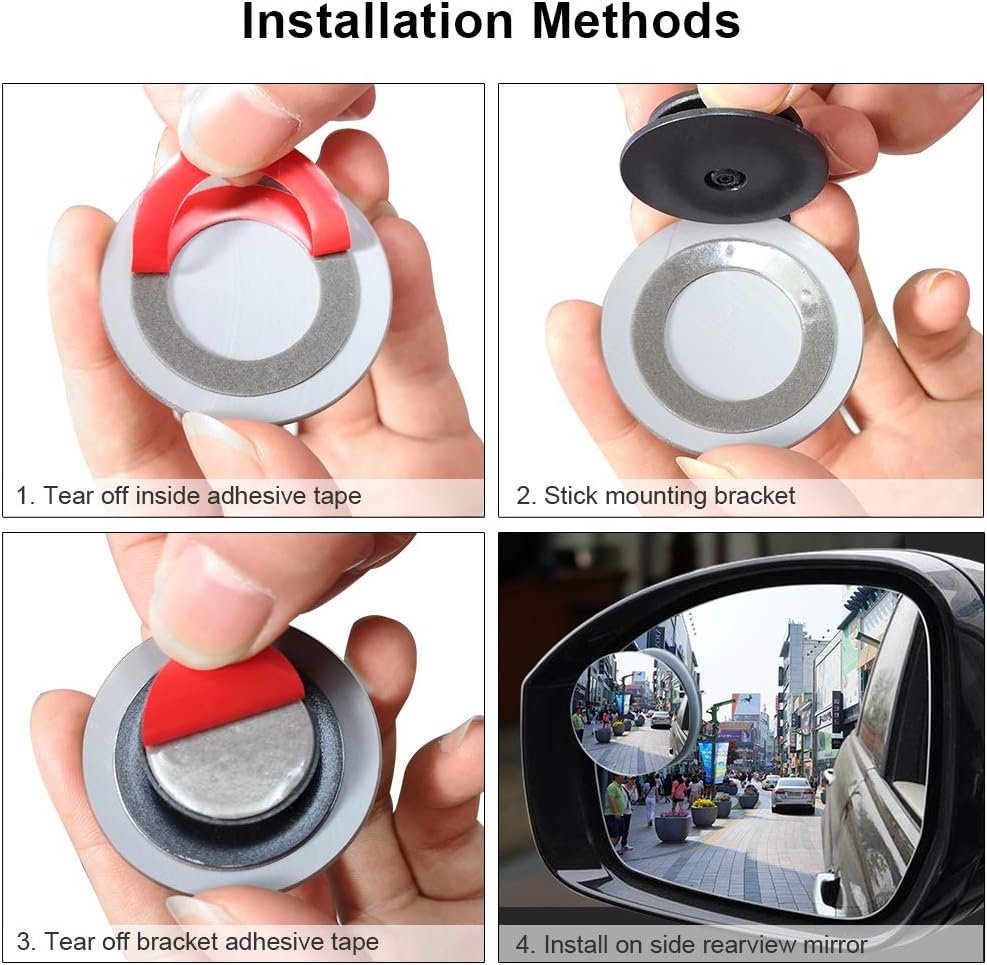 Installation Methods

1. Tear off inside adhesive tape

2. Stick mounting bracket

3. Tear off bracket adhesive tape

4. Install on side rearview mirror