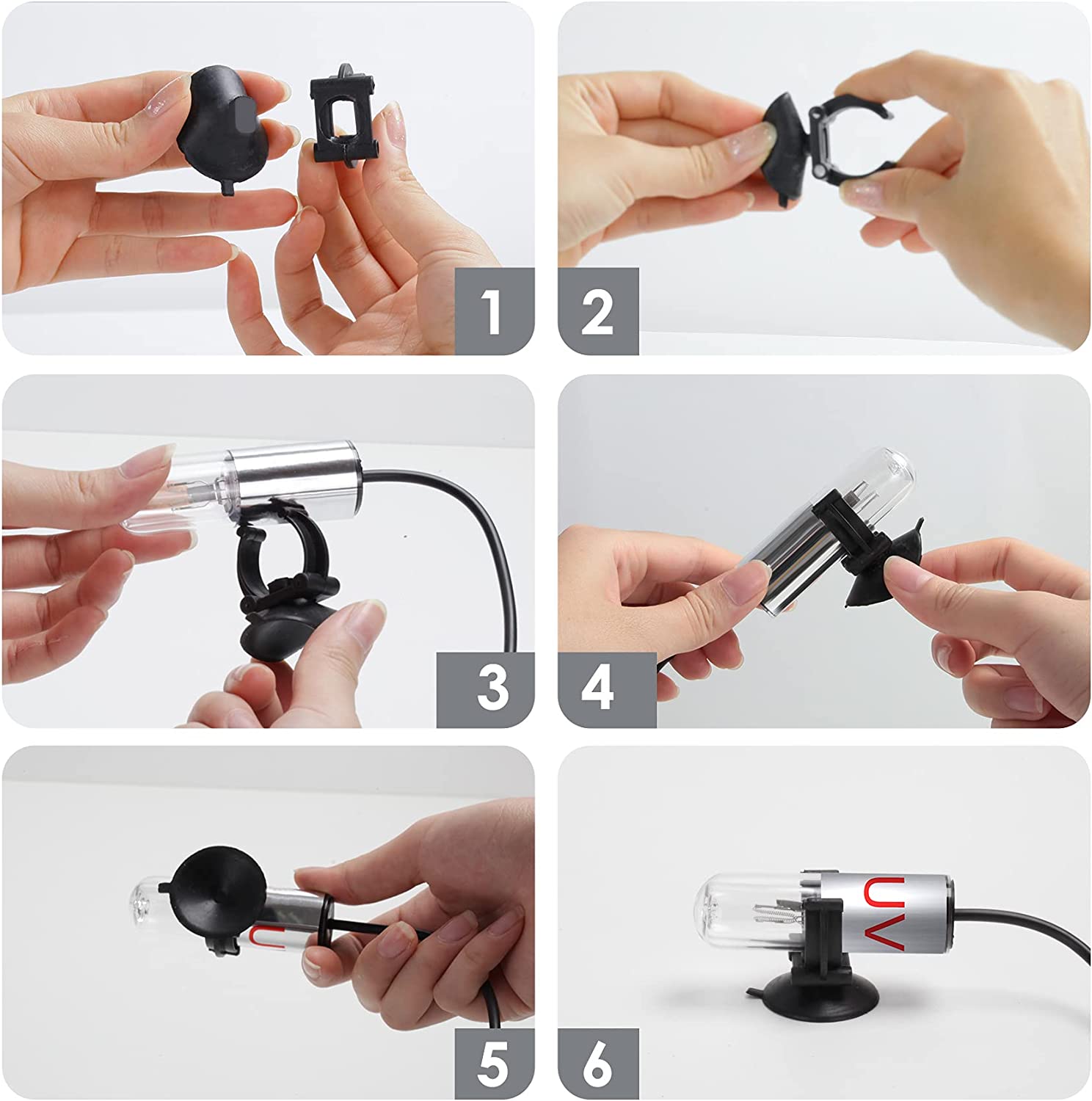 1
2
3
4
5
6
UV