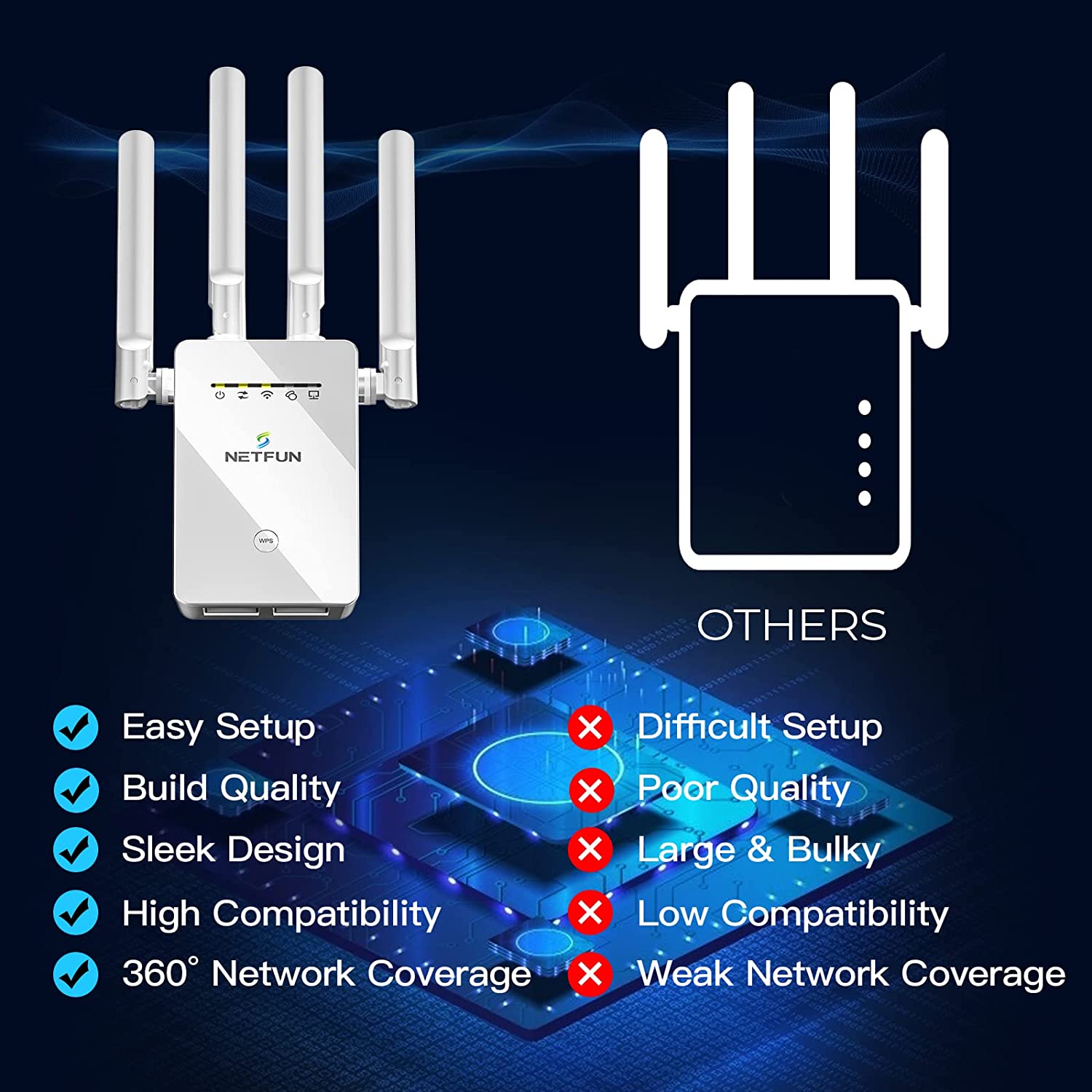 NETFUN

WPS

OTHERS

Easy Setup
Build Quality
Sleek Design
High Compatibility
360° Network Coverage

Difficult Setup
Poor Quality
Large & Bulky
Low Compatibility
Weak Network Coverage