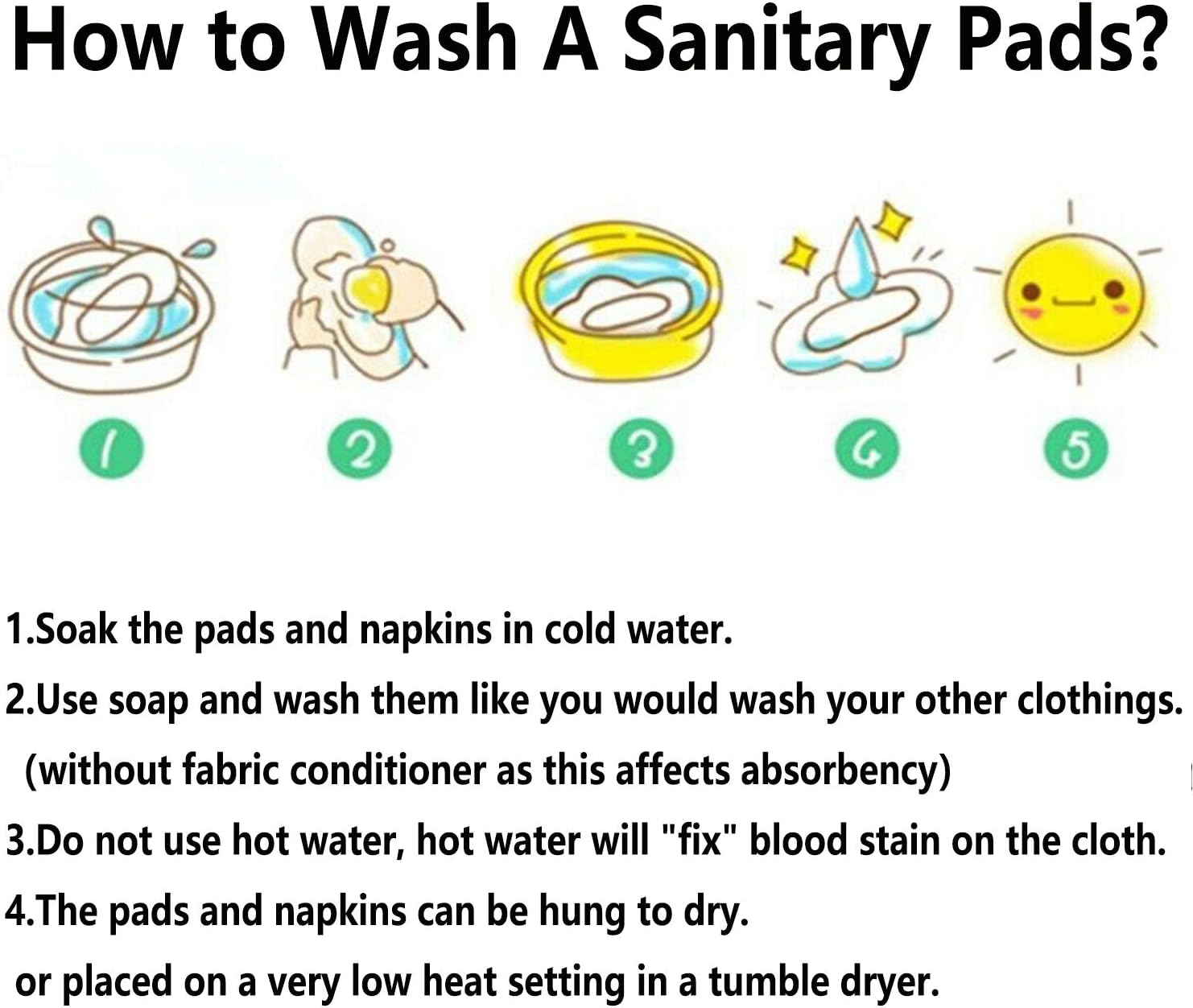 How to Wash A Sanitary Pads?

1

2

3

4

5

1.Soak the pads and napkins in cold water.

2.Use soap and wash them like you would wash your other clothings.
(without fabric conditioner as this affects absorbency)

3.Do not use hot water, hot water will "fix" blood stain on the cloth.

4.The pads and napkins can be hung to dry.
or placed on a very low heat setting in a tumble dryer.