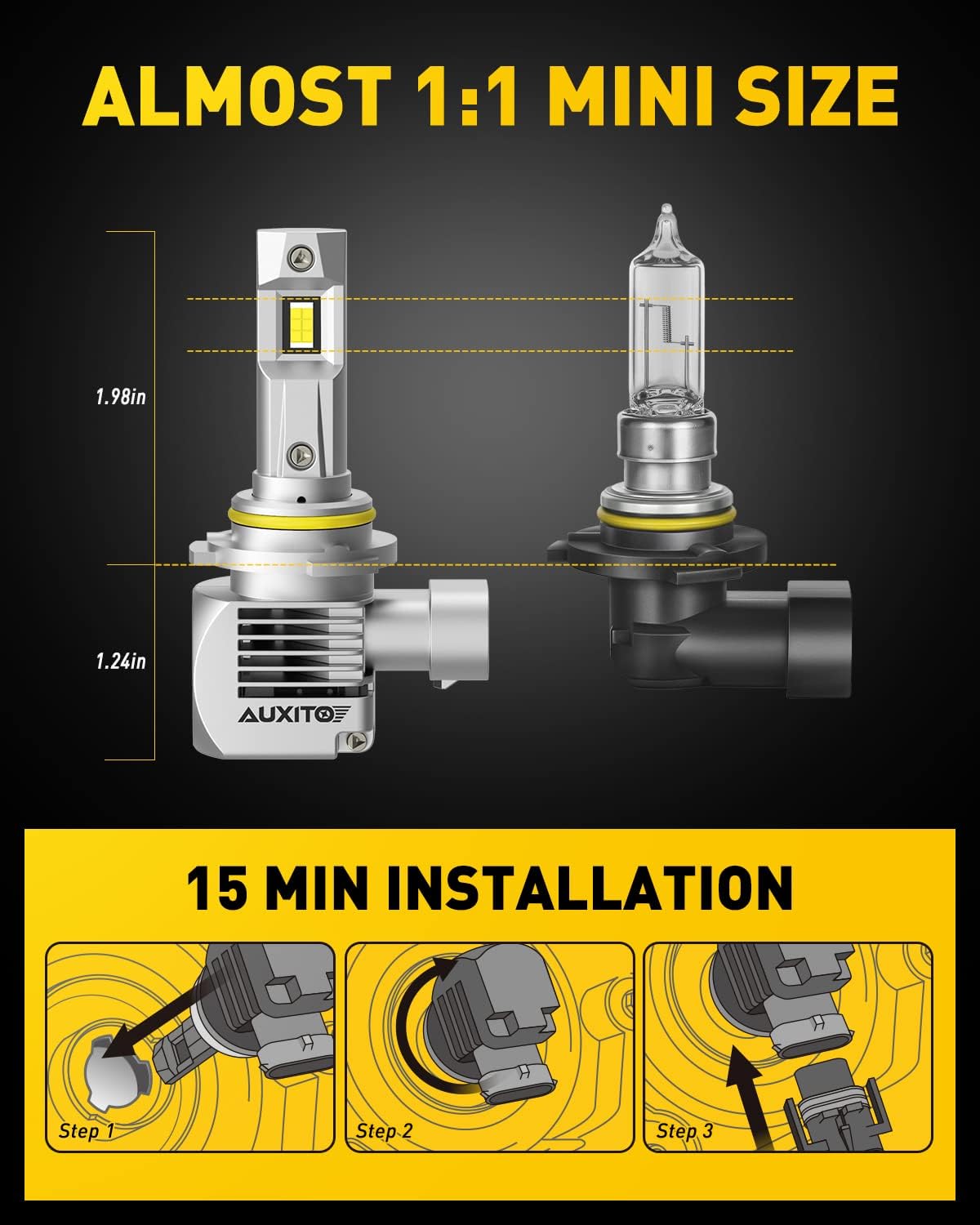 ALMOST 1:1 MINI SIZE

1.98in

1.24in

AUXITO

15 MIN INSTALLATION

Step 1

Step 2

Step 3