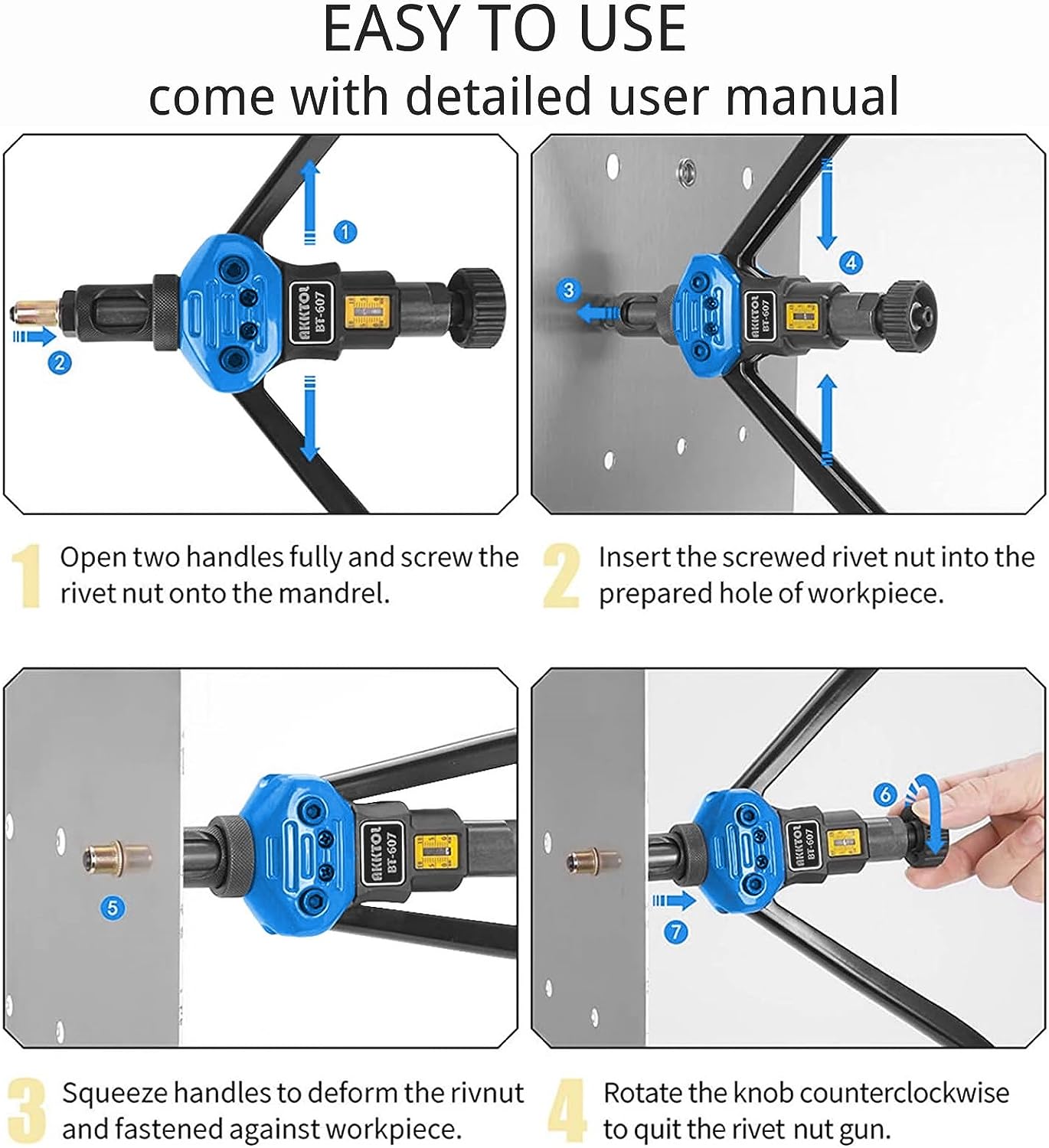 EASY TO USE
come with detailed user manual

1
2
AKKTOL
BT-607

3
4
AKKTOL
BT-607

1 Open two handles fully and screw the rivet nut onto the mandrel.

2 Insert the screwed rivet nut into the prepared hole of workpiece.

5
AKKTOL
BT-607

6
7
AKKTOL
BT-607

3 Squeeze handles to deform the rivnut and fastened against workpiece.

4 Rotate the knob counterclockwise to quit the rivet nut gun.