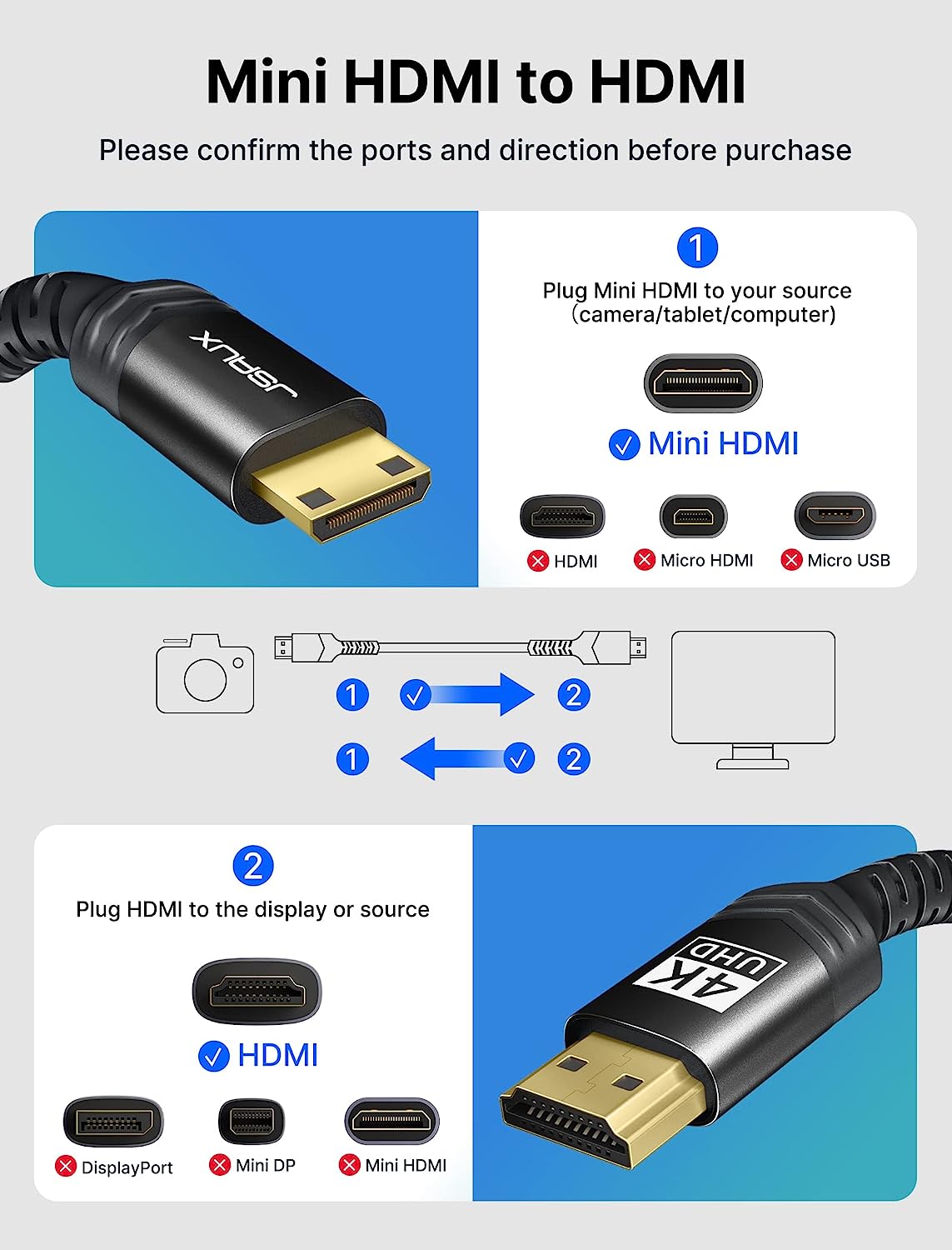 Mini HDMI to HDMI

Please confirm the ports and direction before purchase

JSAUX

1

Plug Mini HDMI to your source (camera/tablet/computer)

Mini HDMI

HDMI

Micro HDMI

Micro USB

1

2

1

2

2

Plug HDMI to the display or source

HDMI

DisplayPort

Mini DP

Mini HDMI

4K UHD