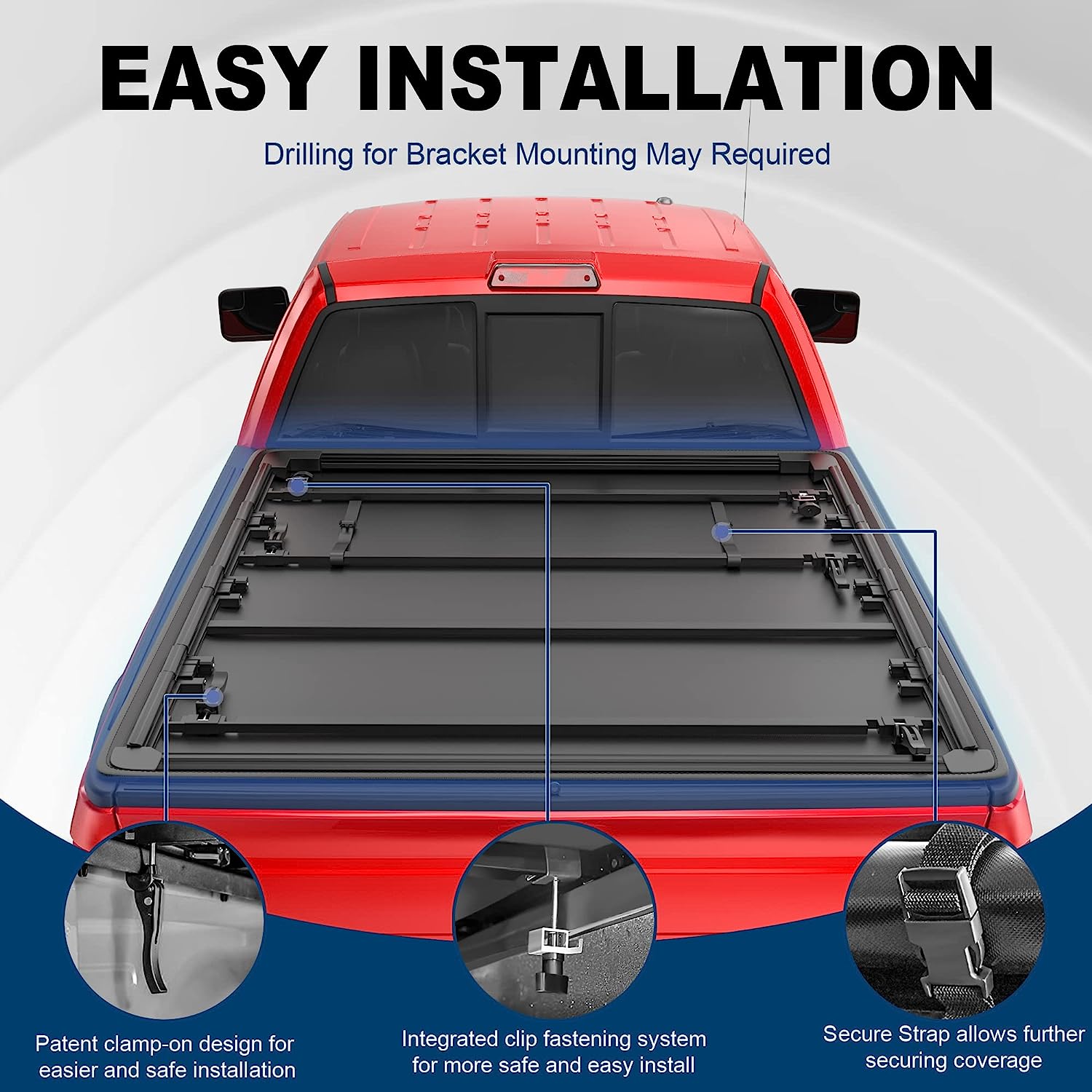 EASY INSTALLATION

Drilling for Bracket Mounting May Required

Patent clamp-on design for easier and safe installation

Integrated clip fastening system for more safe and easy install

Secure Strap allows further securing coverage