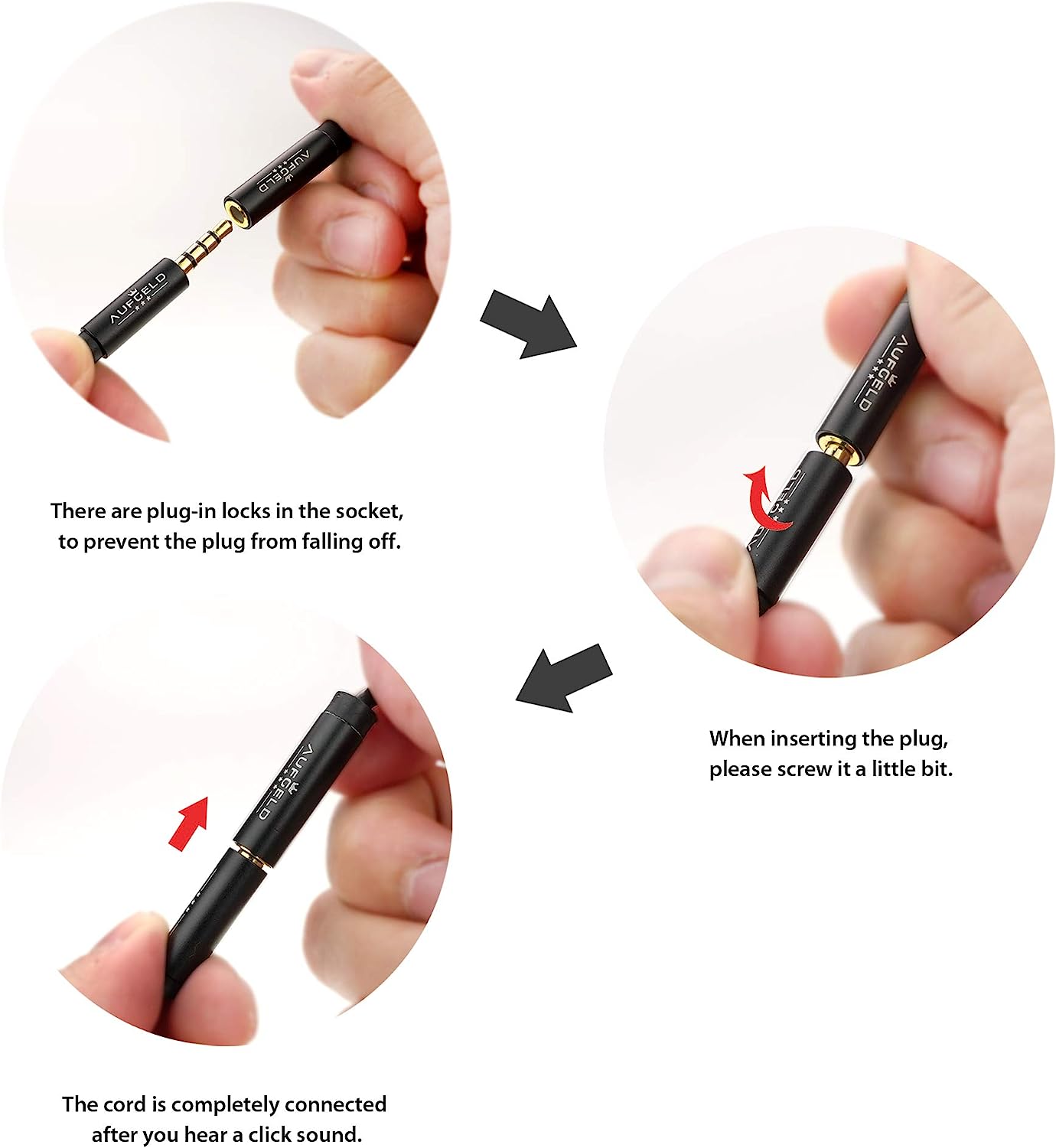 AUFGELD

AUFGELD

There are plug-in locks in the socket, to prevent the plug from falling off.

AUFGELD

When inserting the plug, please screw it a little bit.

AUFGELD

The cord is completely connected after you hear a click sound.