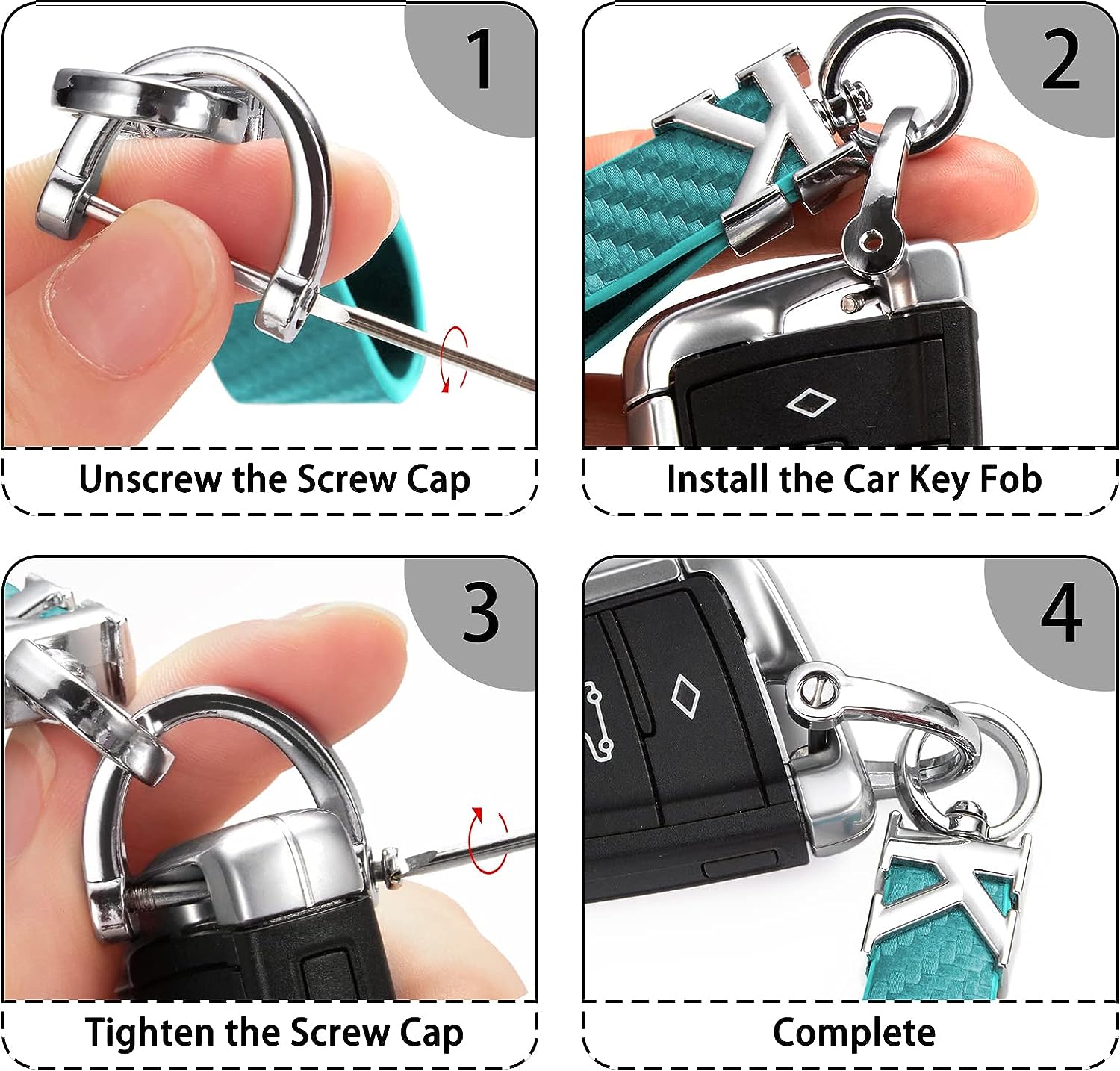 1

Unscrew the Screw Cap

2

Install the Car Key Fob

3

Tighten the Screw Cap

4

Complete