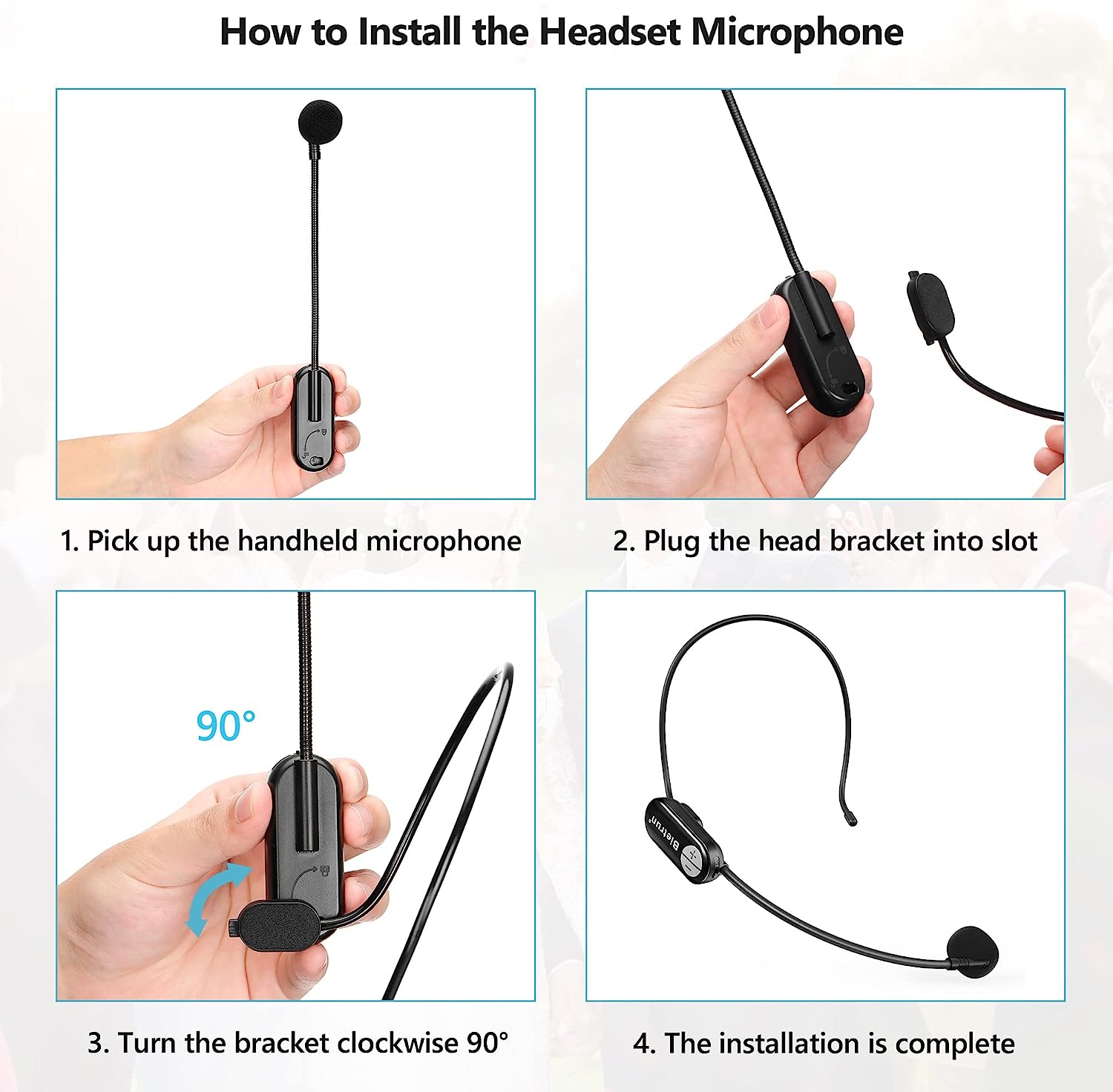 How to Install the Headset Microphone

1. Pick up the handheld microphone

2. Plug the head bracket into slot

90°

3. Turn the bracket clockwise 90°

Bietrun

4. The installation is complete