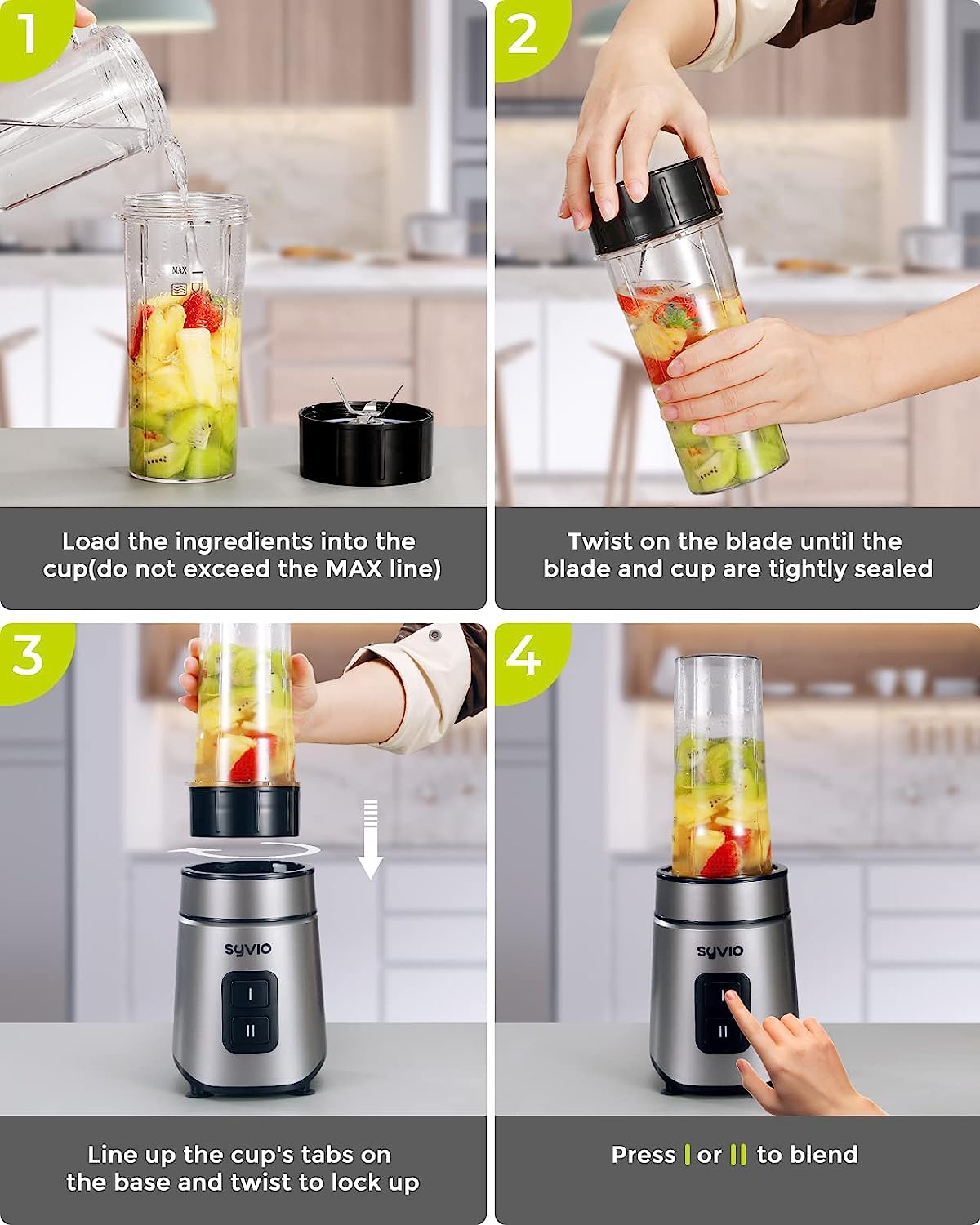 1

MAX

Load the ingredients into the cup(do not exceed the MAX line)

2

Twist on the blade until the blade and cup are tightly sealed

3

syvio

I

II

Line up the cup's tabs on the base and twist to lock up

4

syvio

I

II

Press I or II to blend