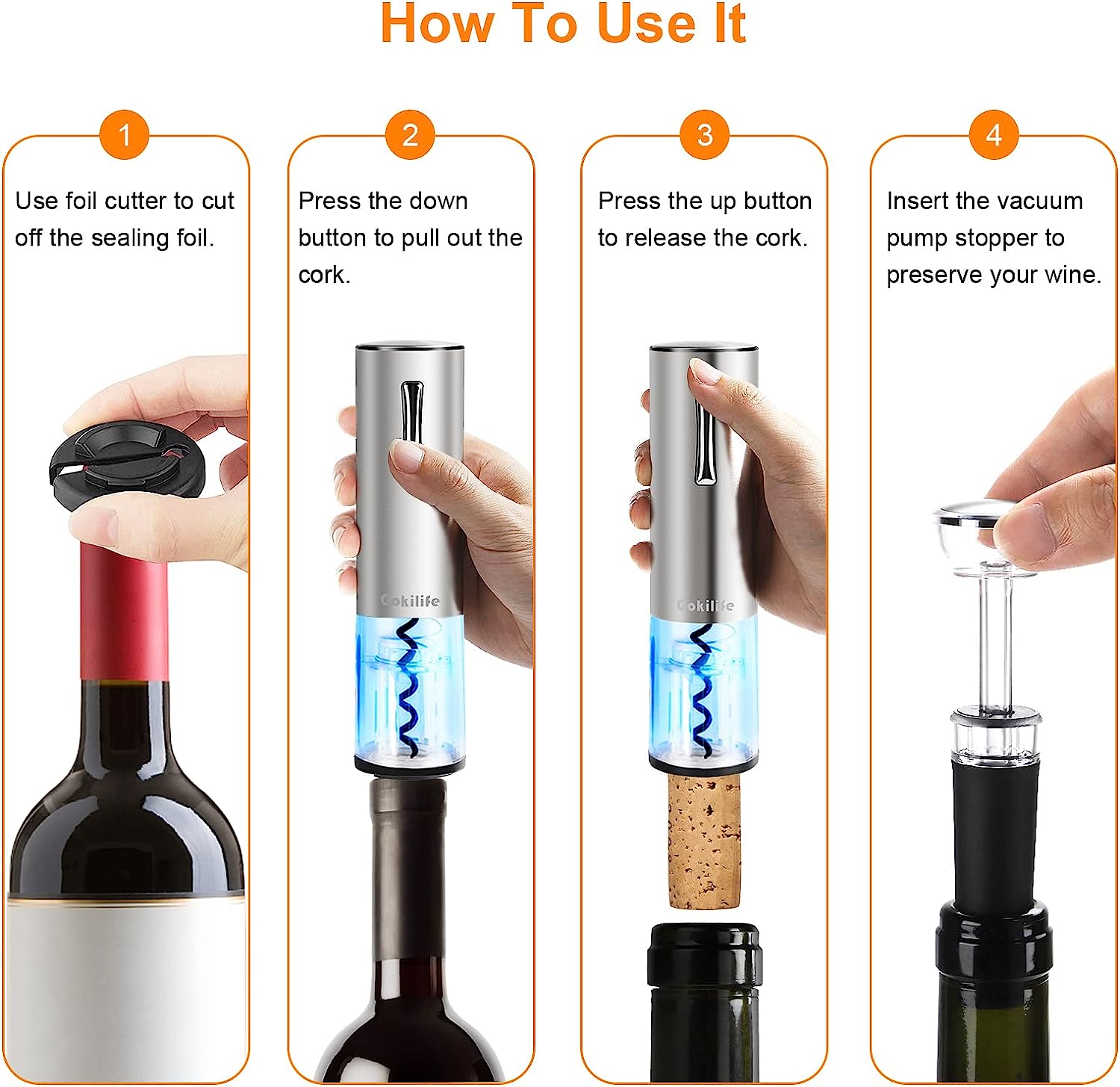 How To Use It

1

Use foil cutter to cut off the sealing foil.

2

Press the down button to pull out the cork.

Cokilife

3

Press the up button to release the cork.

Cokilife

4

Insert the vacuum pump stopper to preserve your wine.