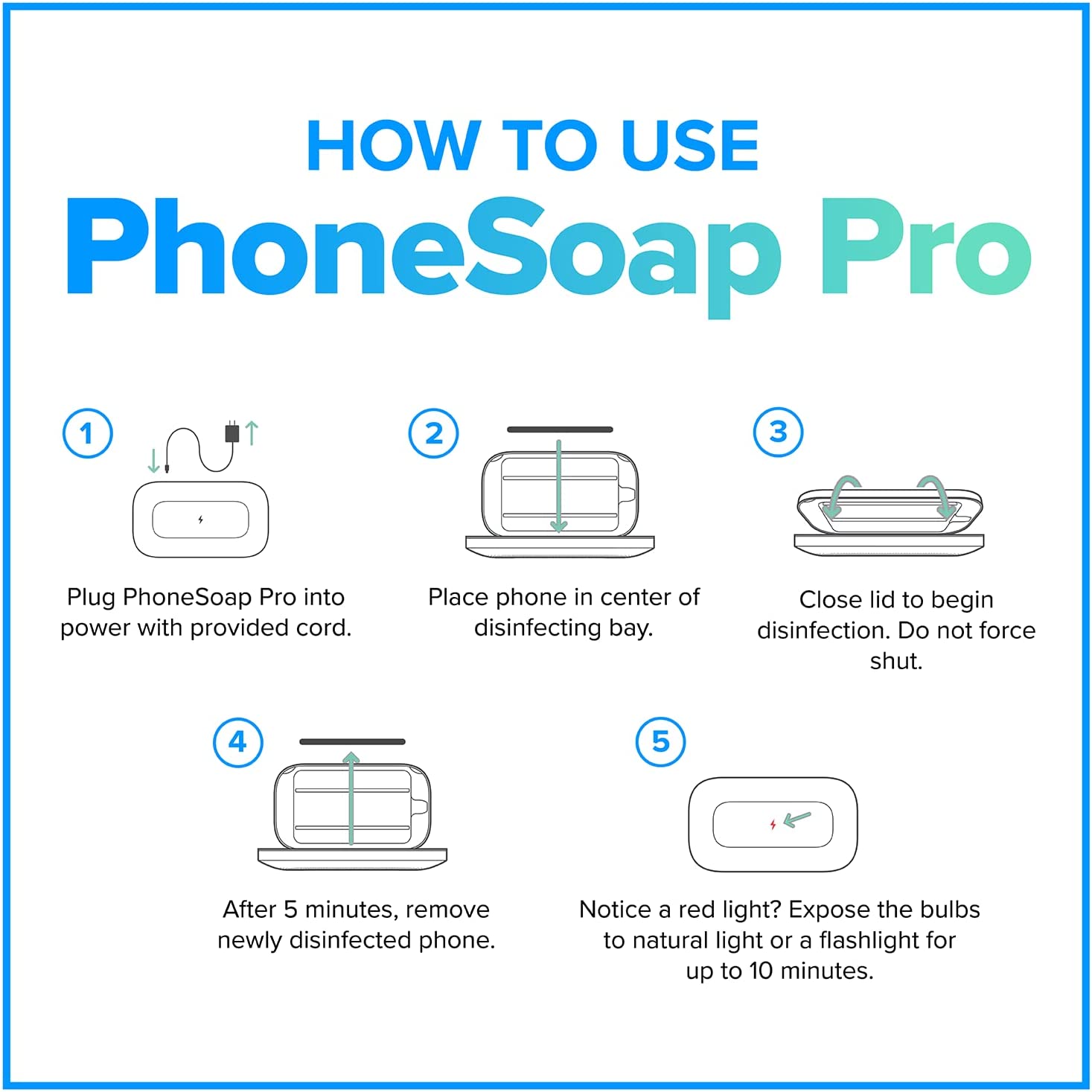 HOW TO USE
PhoneSoap Pro

1

Plug PhoneSoap Pro into power with provided cord.

2

Place phone in center of disinfecting bay.

3

Close lid to begin disinfection. Do not force shut.

4

After 5 minutes, remove newly disinfected phone.

5

Notice a red light? Expose the bulbs to natural light or a flashlight for up to 10 minutes.