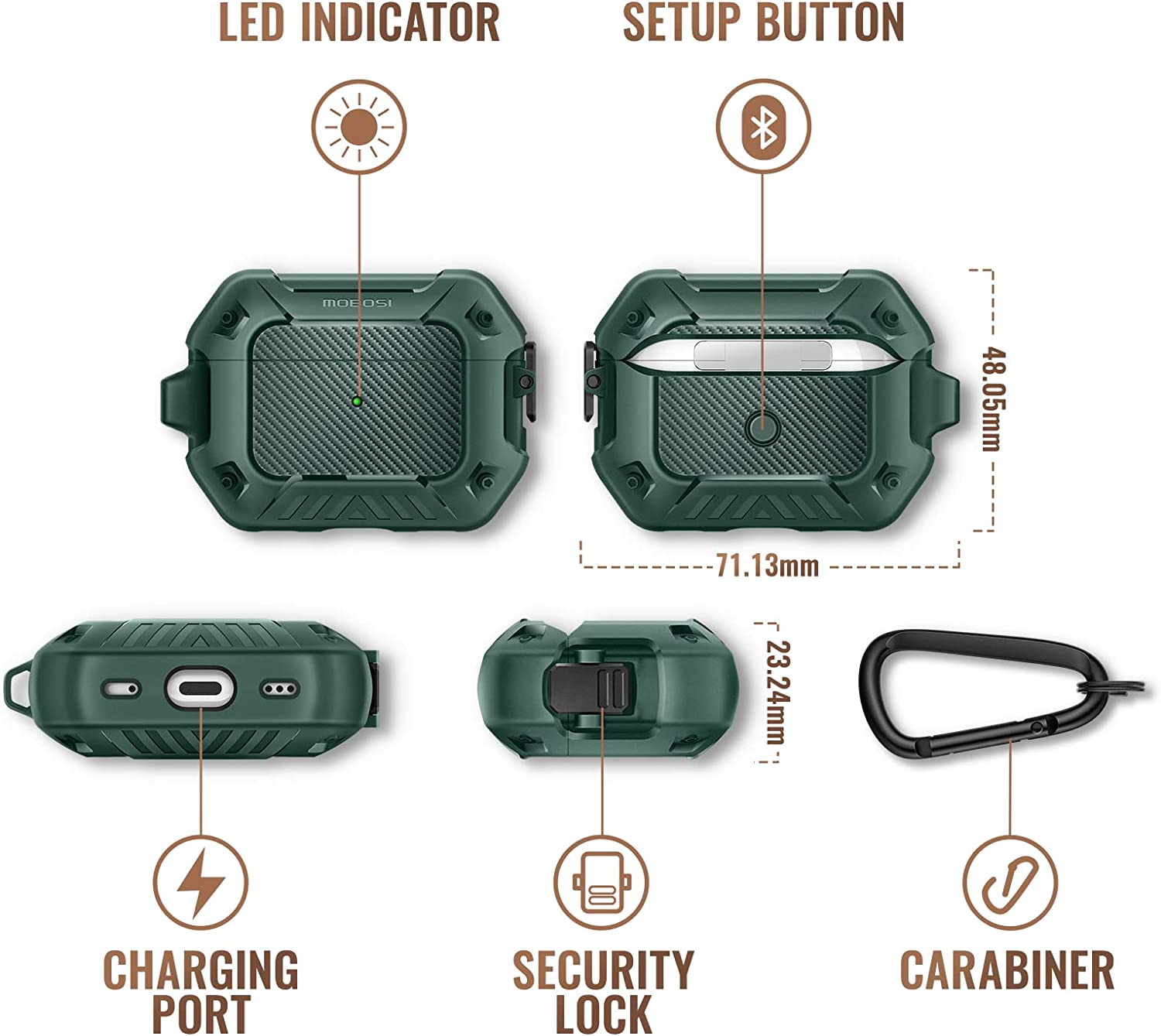 LED INDICATOR

SETUP BUTTON

MOBOSI

48.05mm

71.13mm

23.24mm

CHARGING PORT

SECURITY LOCK

CARABINER