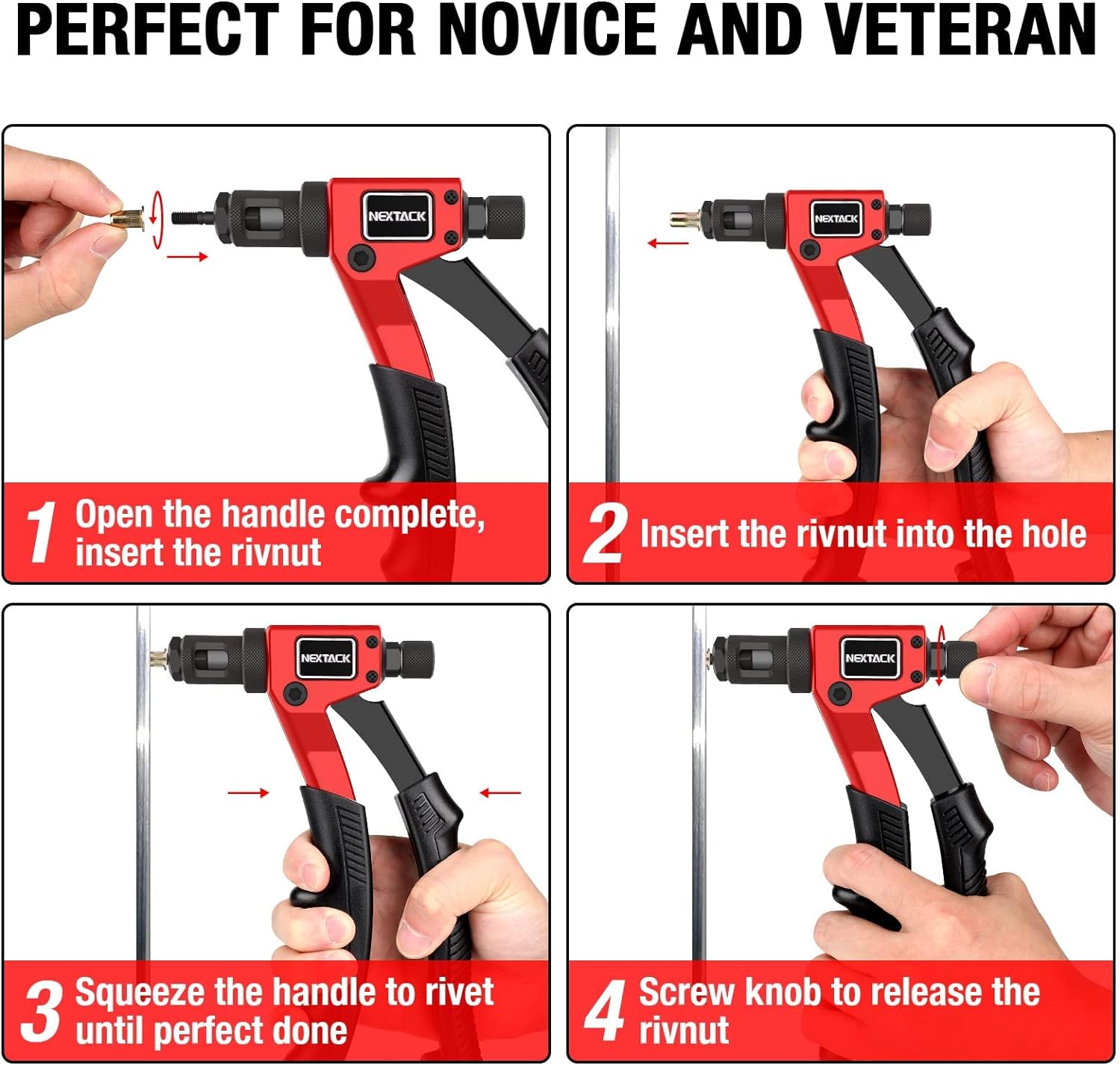 PERFECT FOR NOVICE AND VETERAN

NEXTACK

1 Open the handle complete, insert the rivnut

NEXTACK

2 Insert the rivnut into the hole

NEXTACK

3 Squeeze the handle to rivet until perfect done

NEXTACK

4 Screw knob to release the rivnut