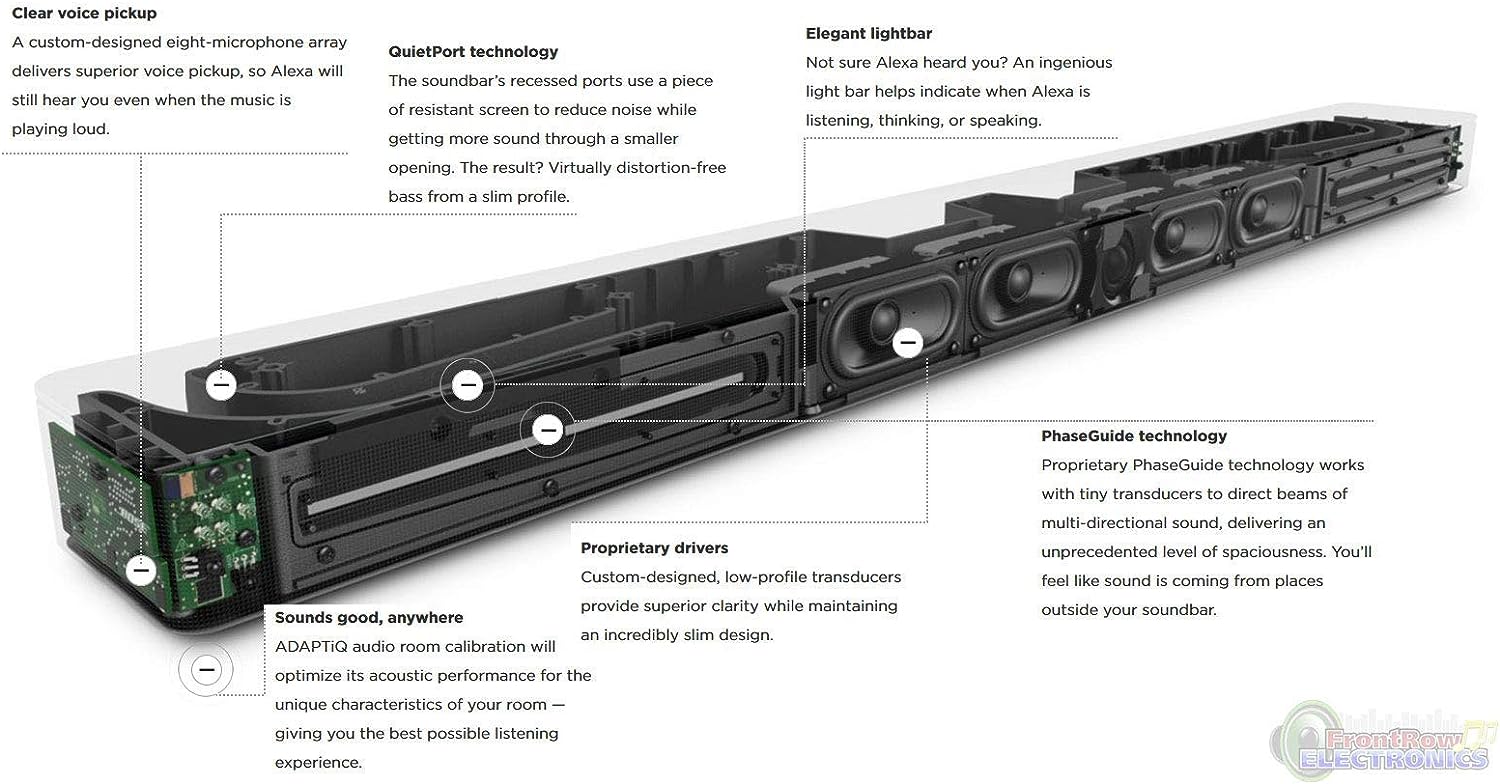 Clear voice pickup
A custom-designed eight-microphone array delivers superior voice pickup, so Alexa will still hear you even when the music is playing loud.

QuietPort technology
The soundbar's recessed ports use a piece of resistant screen to reduce noise while getting more sound through a smaller opening. The result? Virtually distortion-free bass from a slim profile.

Elegant lightbar
Not sure Alexa heard you? An ingenious light bar helps indicate when Alexa is listening, thinking, or speaking.

PhaseGuide technology
Proprietary PhaseGuide technology works with tiny transducers to direct beams of multi-directional sound, delivering an unprecedented level of spaciousness. You'll feel like sound is coming from places outside your soundbar.

Proprietary drivers
Custom-designed, low-profile transducers provide superior clarity while maintaining an incredibly slim design.

Sounds good, anywhere
ADAPTiQ audio room calibration will optimize its acoustic performance for the unique characteristics of your room — giving you the best possible listening experience.

FrontRow ELECTRONICS