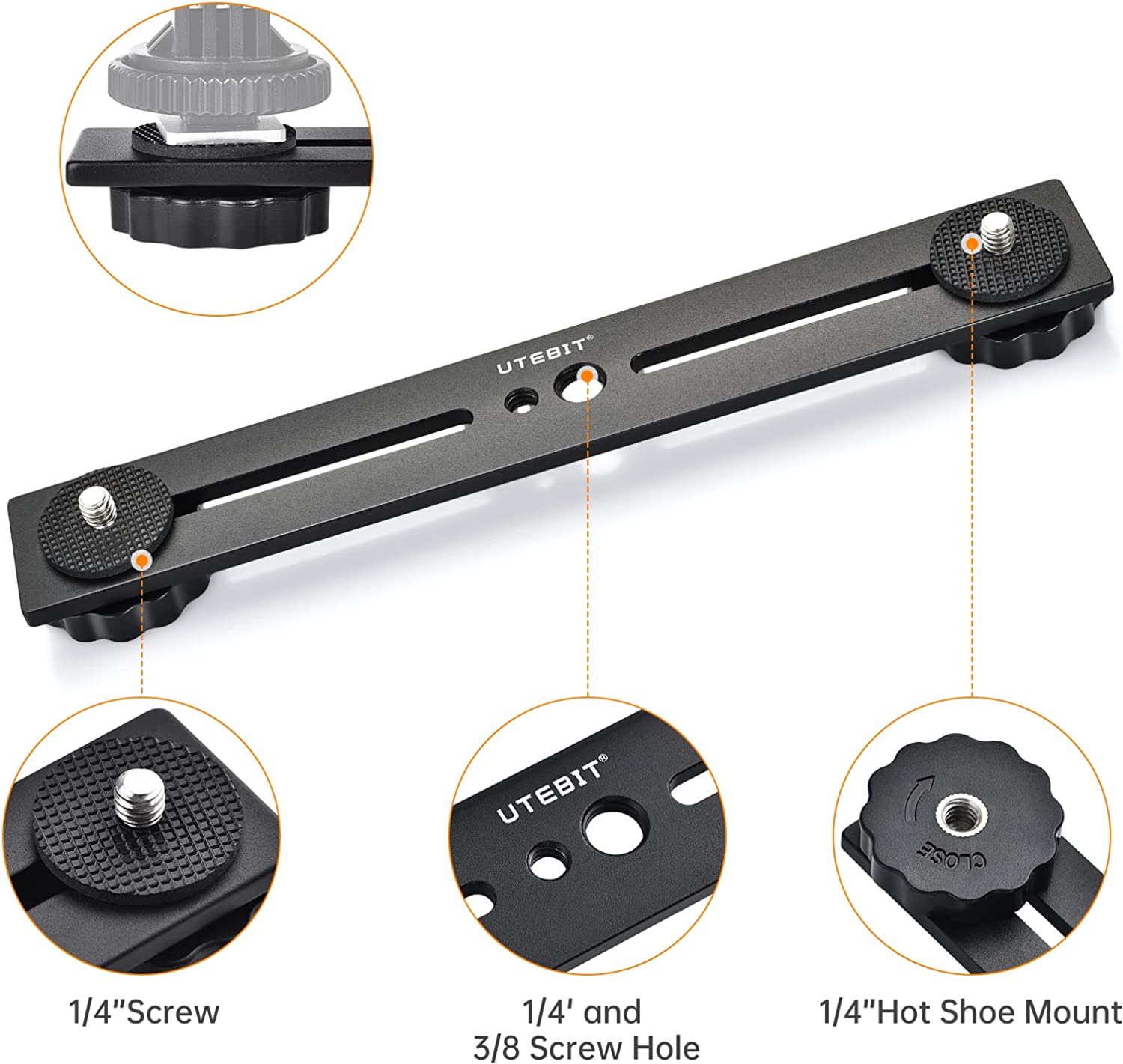 UTEBIT®

UTEBIT®

CLOSE

1/4"Screw

1/4' and
3/8 Screw Hole

1/4"Hot Shoe Mount