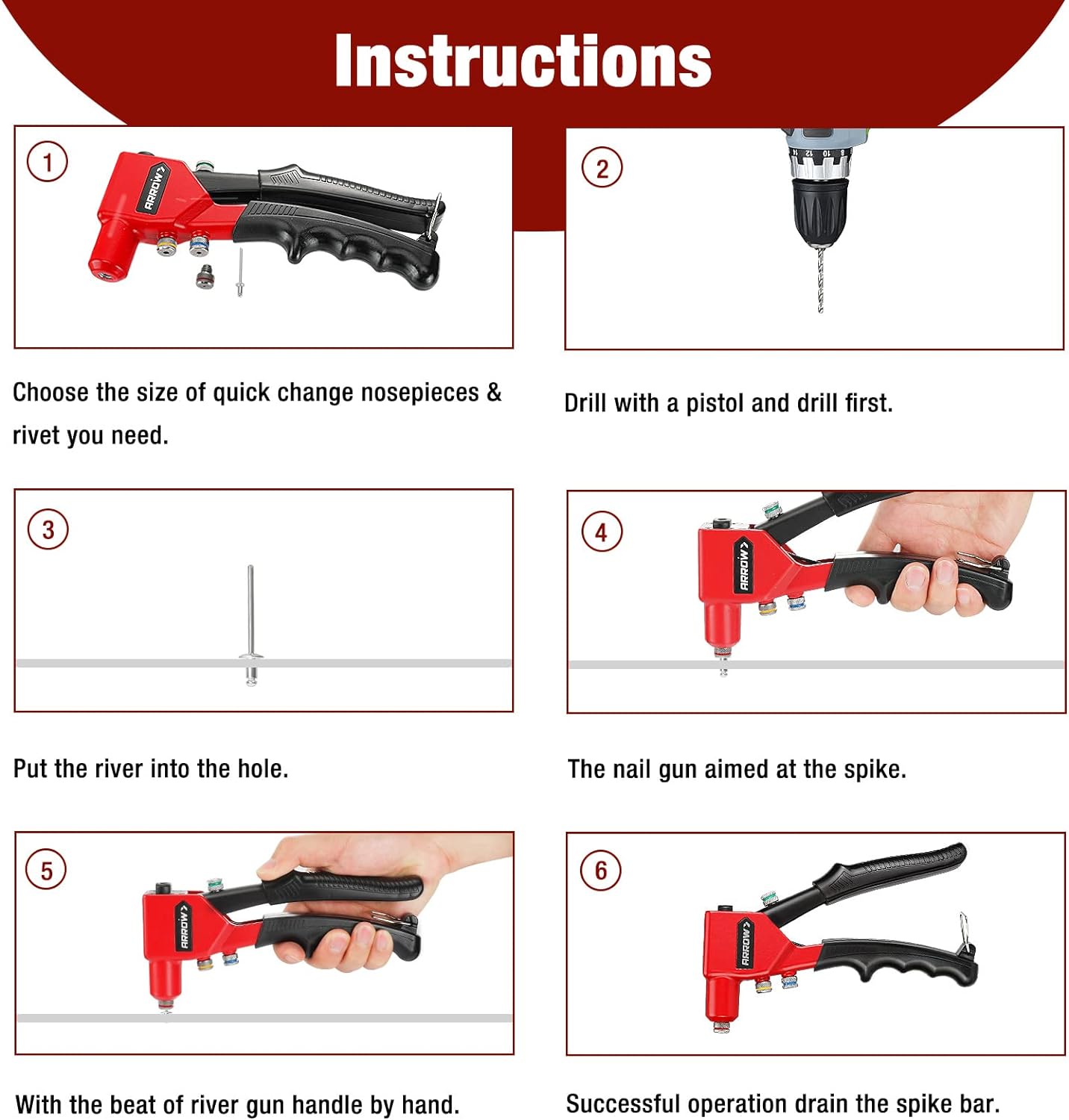 Instructions

1

ARROW

Choose the size of quick change nosepieces & rivet you need.

2

Drill with a pistol and drill first.

3

Put the river into the hole.

4

ARROW

The nail gun aimed at the spike.

5

ARROW

With the beat of river gun handle by hand.

6

ARROW

Successful operation drain the spike bar.