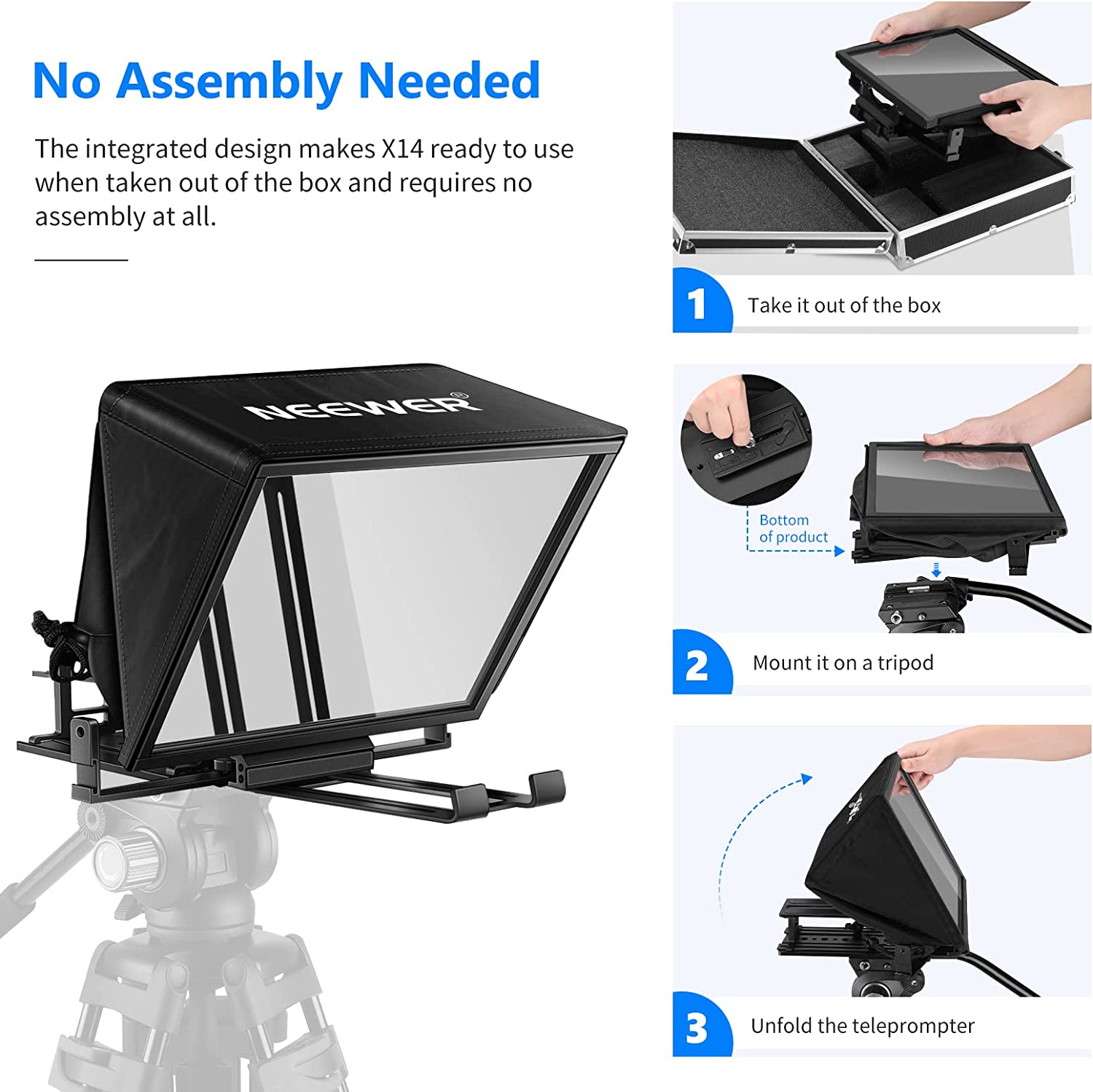 No Assembly Needed

The integrated design makes X14 ready to use when taken out of the box and requires no assembly at all.

NEEWER®

1 Take it out of the box

Bottom of product

2 Mount it on a tripod

3 Unfold the teleprompter