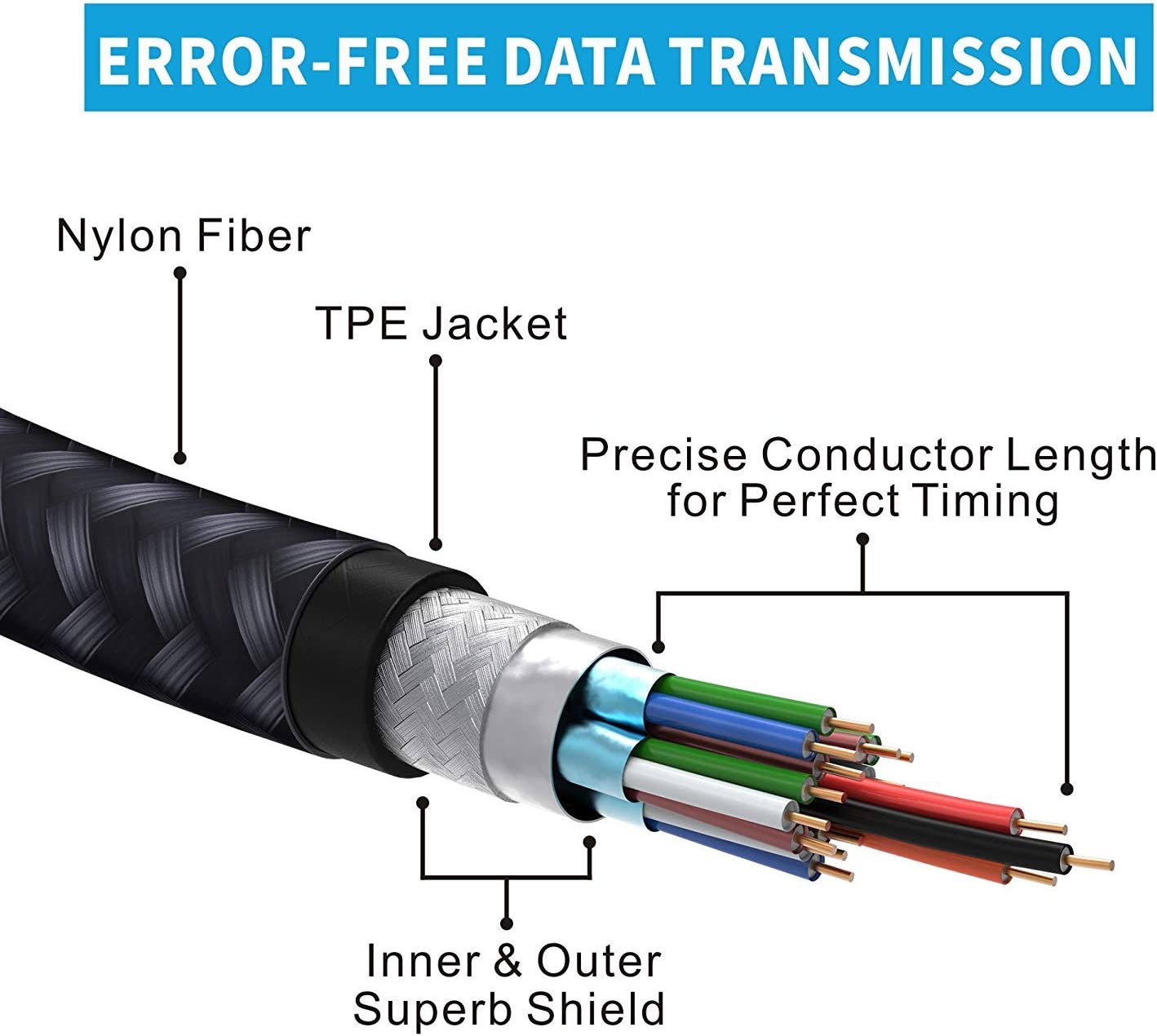 ERROR-FREE DATA TRANSMISSION

Nylon Fiber

TPE Jacket

Precise Conductor Length for Perfect Timing

Inner & Outer Superb Shield