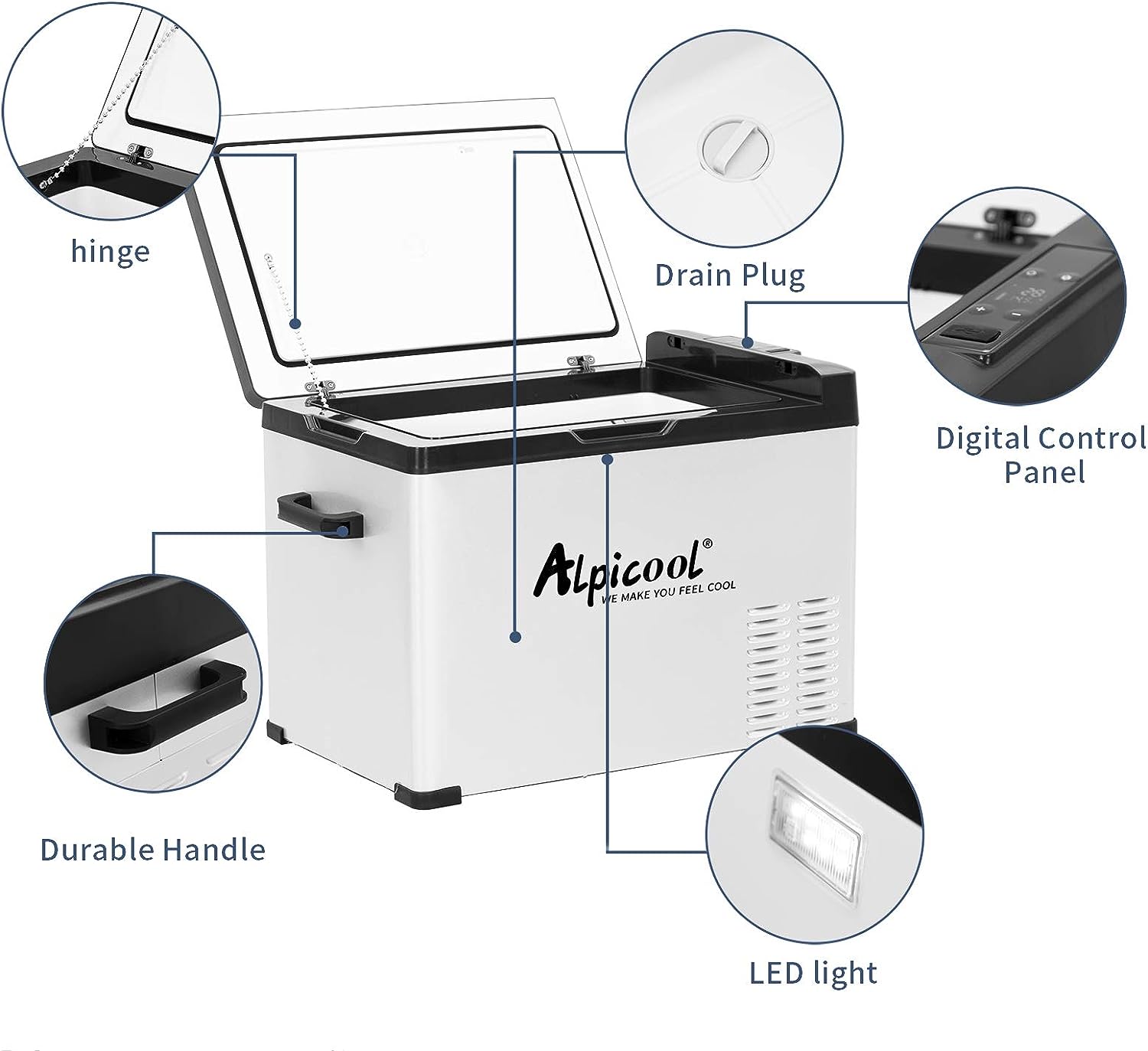 hinge

Drain Plug

Digital Control Panel

Alpicool®
WE MAKE YOU FEEL COOL

Durable Handle

LED light