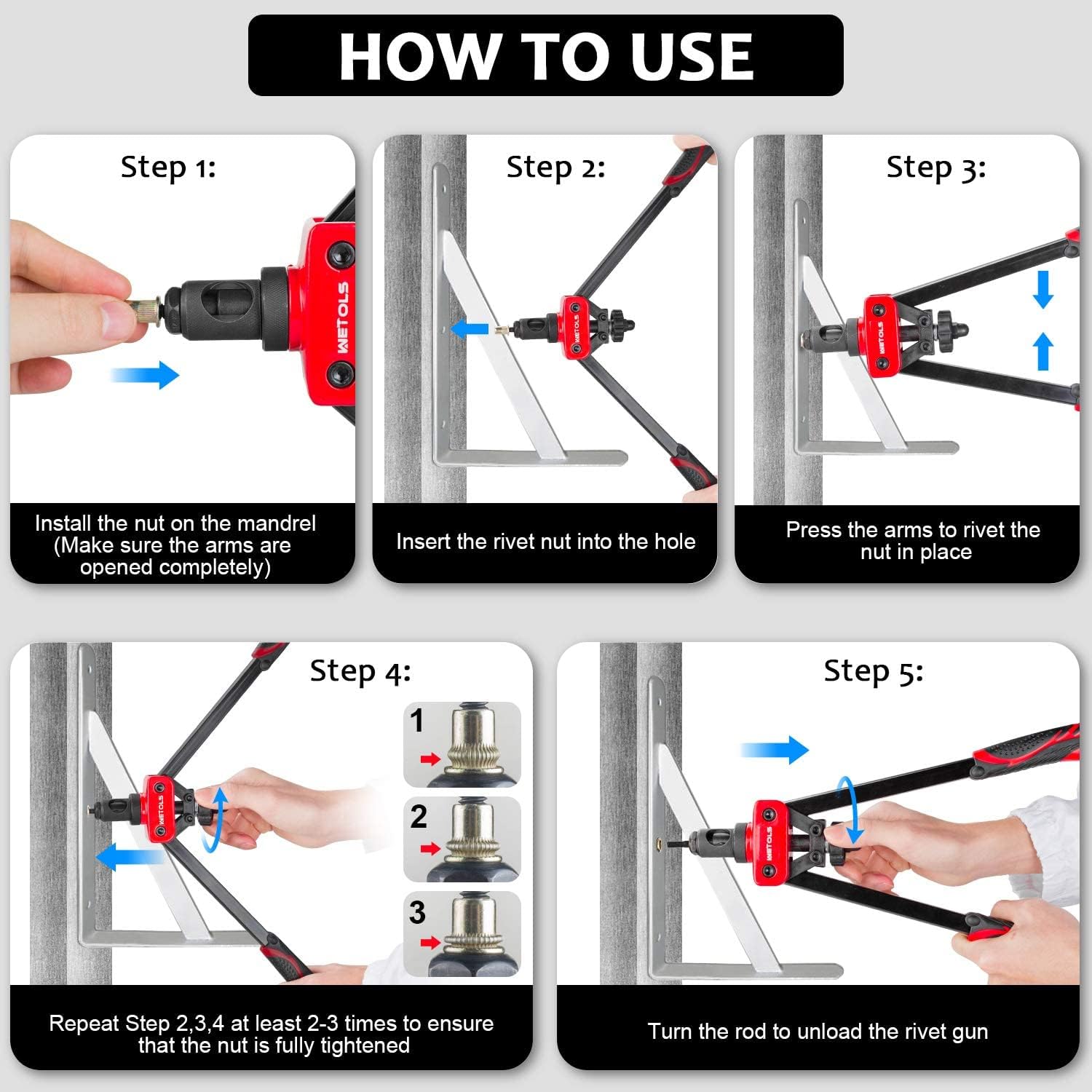 HOW TO USE

Step 1:

WETOLS

Install the nut on the mandrel (Make sure the arms are opened completely)

Step 2:

WETOLS

Insert the rivet nut into the hole

Step 3:

WETOLS

Press the arms to rivet the nut in place

Step 4:

WETOLS

1

2

3

Repeat Step 2,3,4 at least 2-3 times to ensure that the nut is fully tightened

Step 5:

WETOLS

Turn the rod to unload the rivet gun