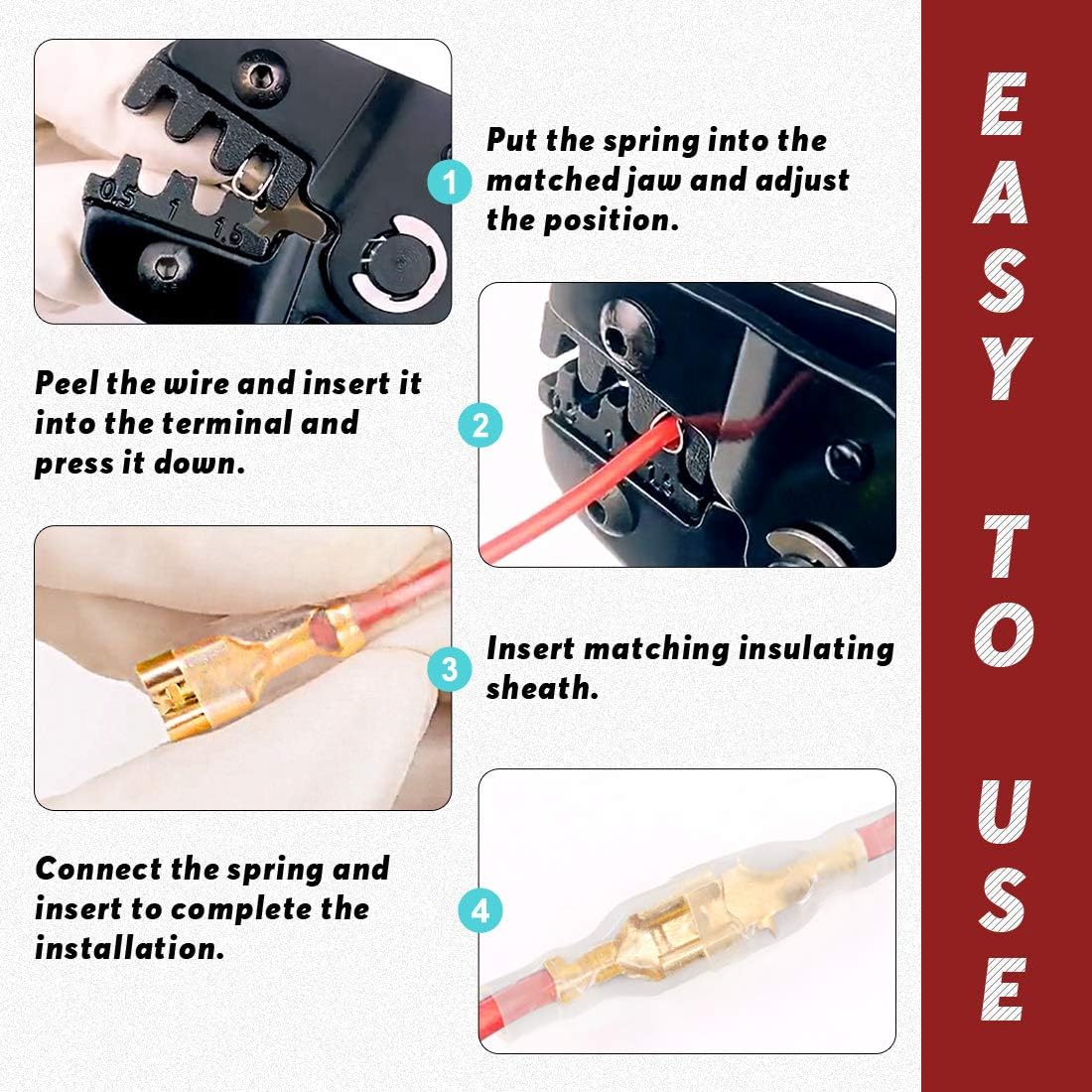 0.5
1
1.5

1
Put the spring into the matched jaw and adjust the position.

Peel the wire and insert it into the terminal and press it down.

2

3
Insert matching insulating sheath.

Connect the spring and insert to complete the installation.

4

EASY TO USE