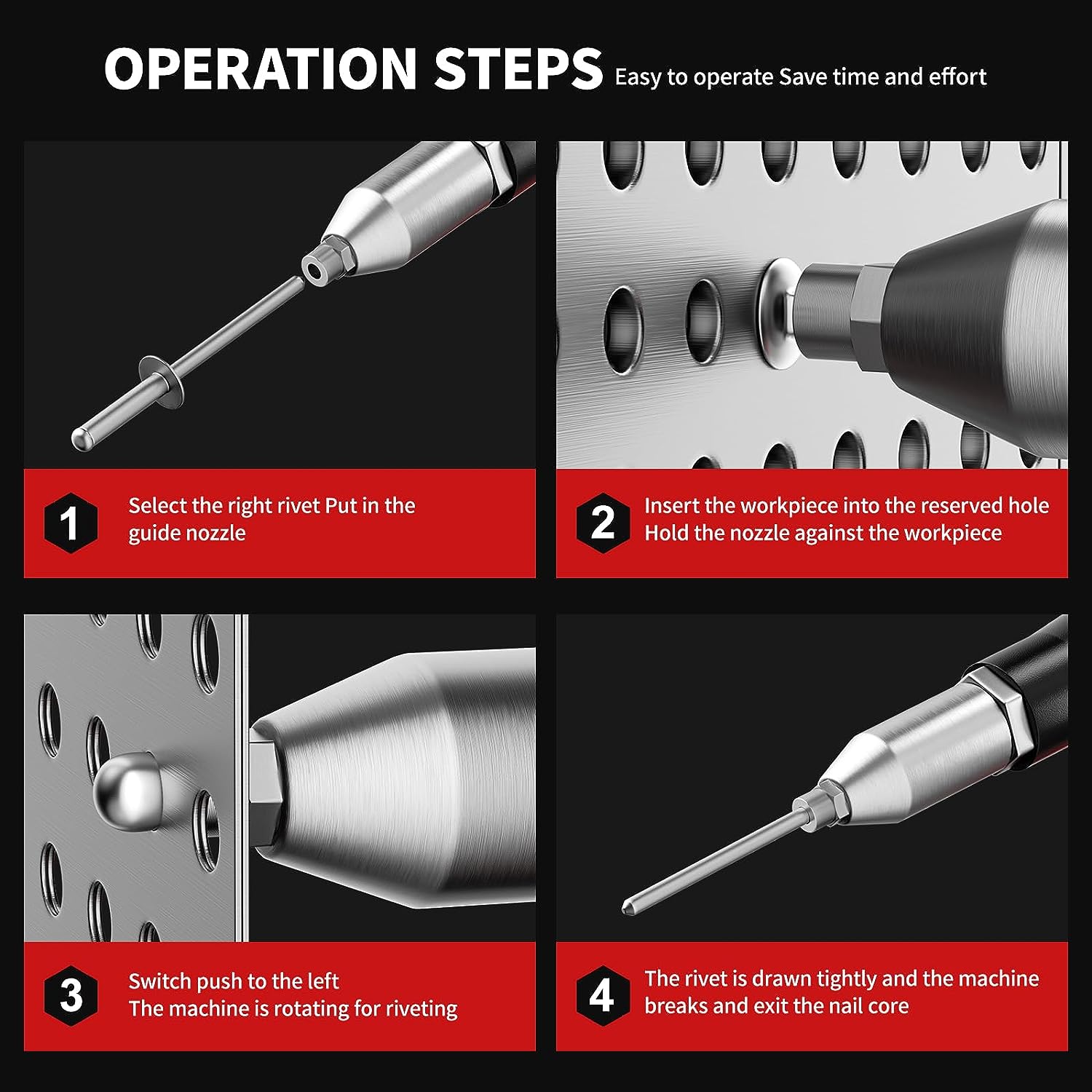 OPERATION STEPS Easy to operate Save time and effort

1 Select the right rivet Put in the guide nozzle

2 Insert the workpiece into the reserved hole
Hold the nozzle against the workpiece

3 Switch push to the left
The machine is rotating for riveting

4 The rivet is drawn tightly and the machine breaks and exit the nail core