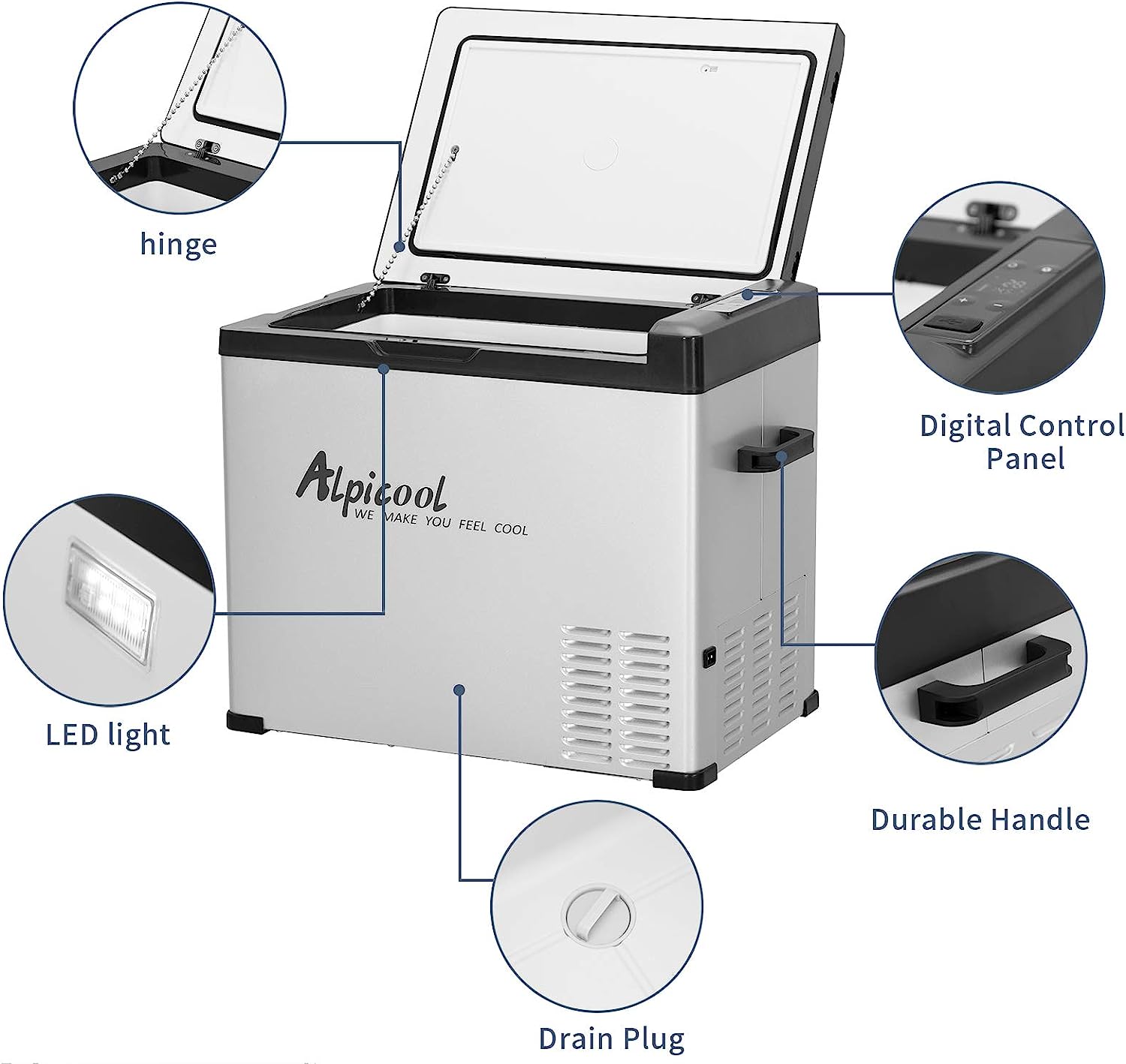 hinge

Digital Control Panel

Alpicool
WE MAKE YOU FEEL COOL

LED light

Durable Handle

Drain Plug