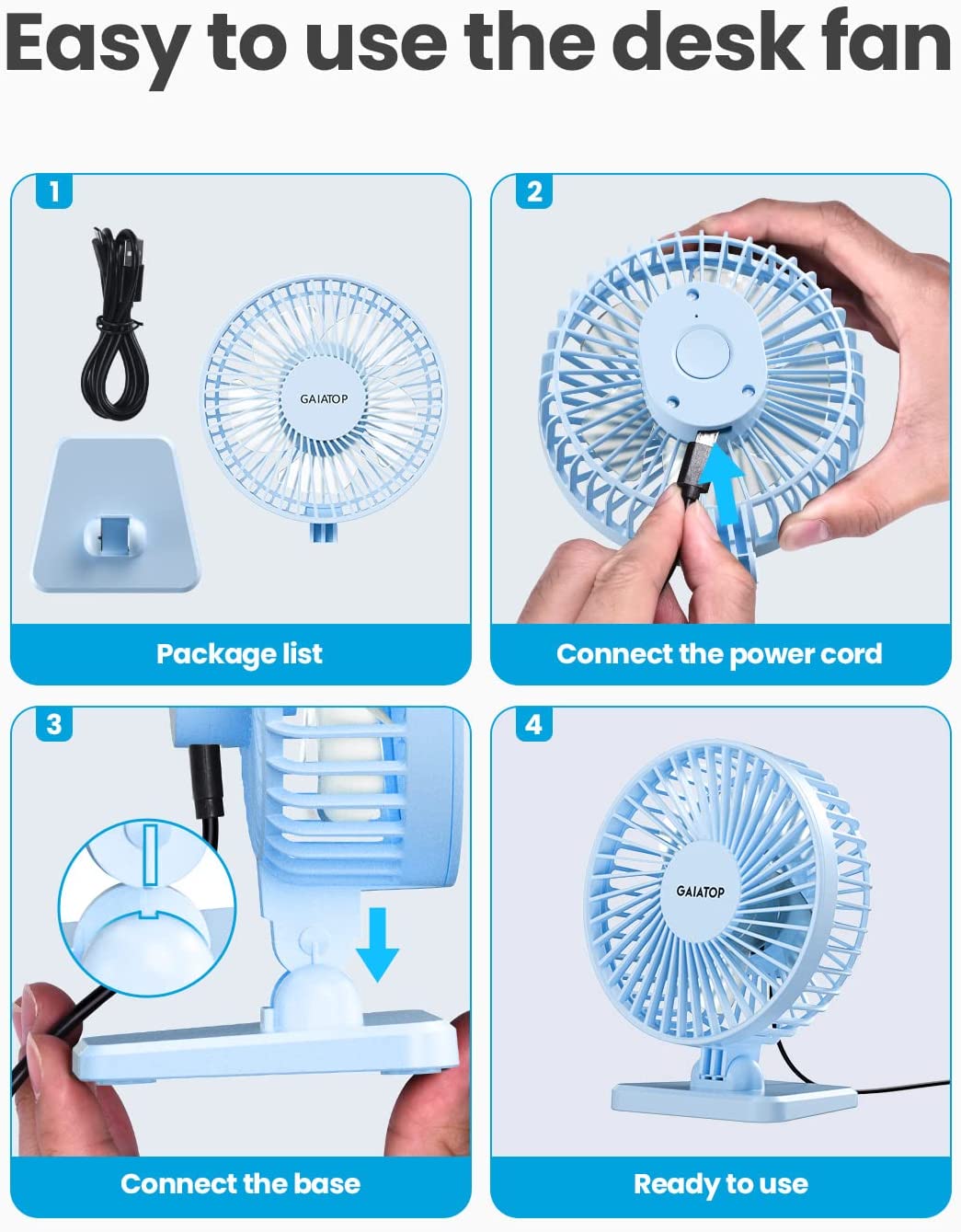 Easy to use the desk fan

1

GAIATOP

Package list

2

Connect the power cord

3

Connect the base

4

GAIATOP

Ready to use