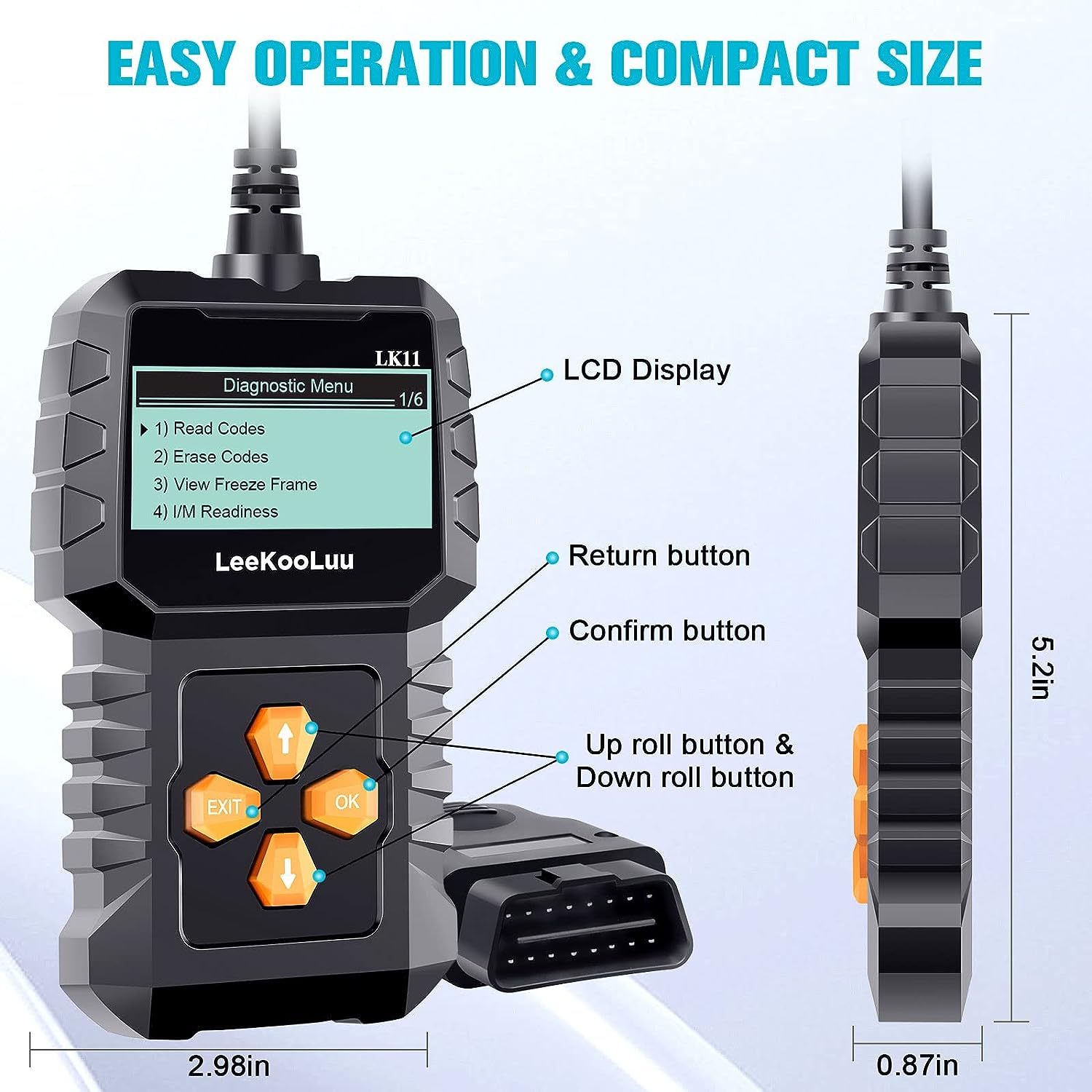 EASY OPERATION & COMPACT SIZE

LK11

Diagnostic Menu

1/6

1) Read Codes

2) Erase Codes

3) View Freeze Frame

4) I/M Readiness

LeeKooLuu

EXIT

OK

LCD Display

Return button

Confirm button

Up roll button & Down roll button

5.2in

2.98in

0.87in