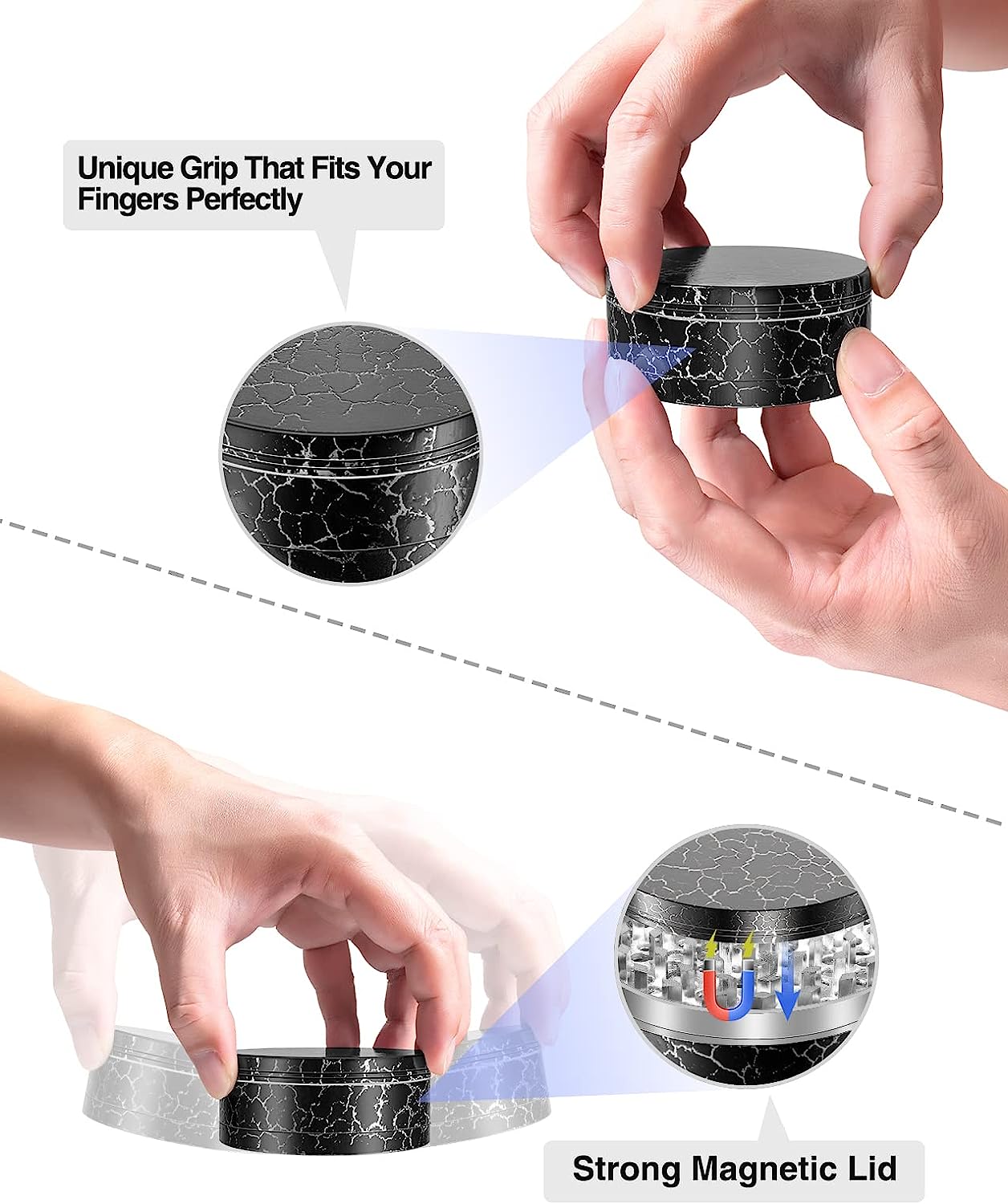 Unique Grip That Fits Your Fingers Perfectly

Strong Magnetic Lid