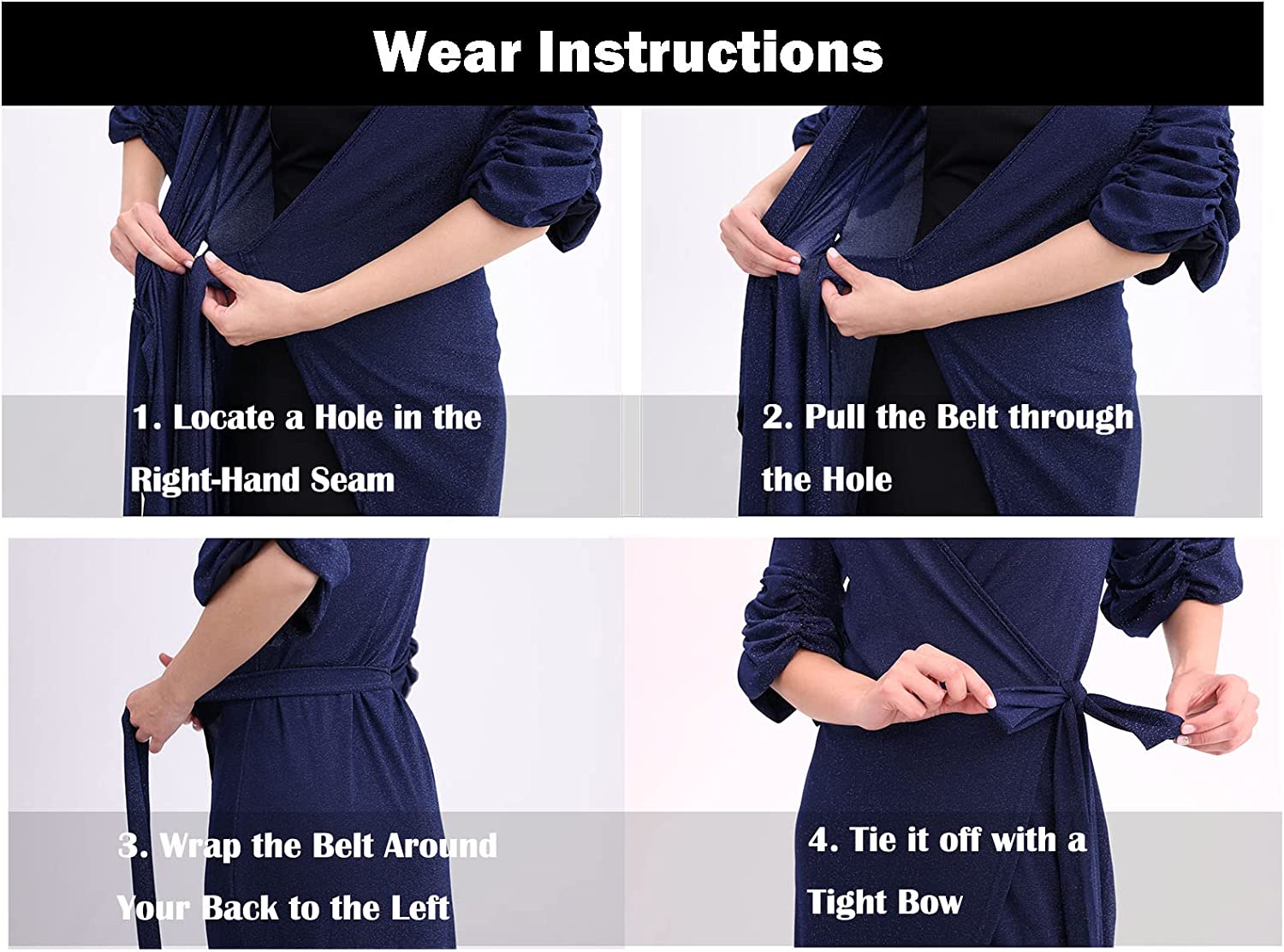 Wear Instructions

1. Locate a Hole in the Right-Hand Seam

2. Pull the Belt through the Hole

3. Wrap the Belt Around Your Back to the Left

4. Tie it off with a Tight Bow