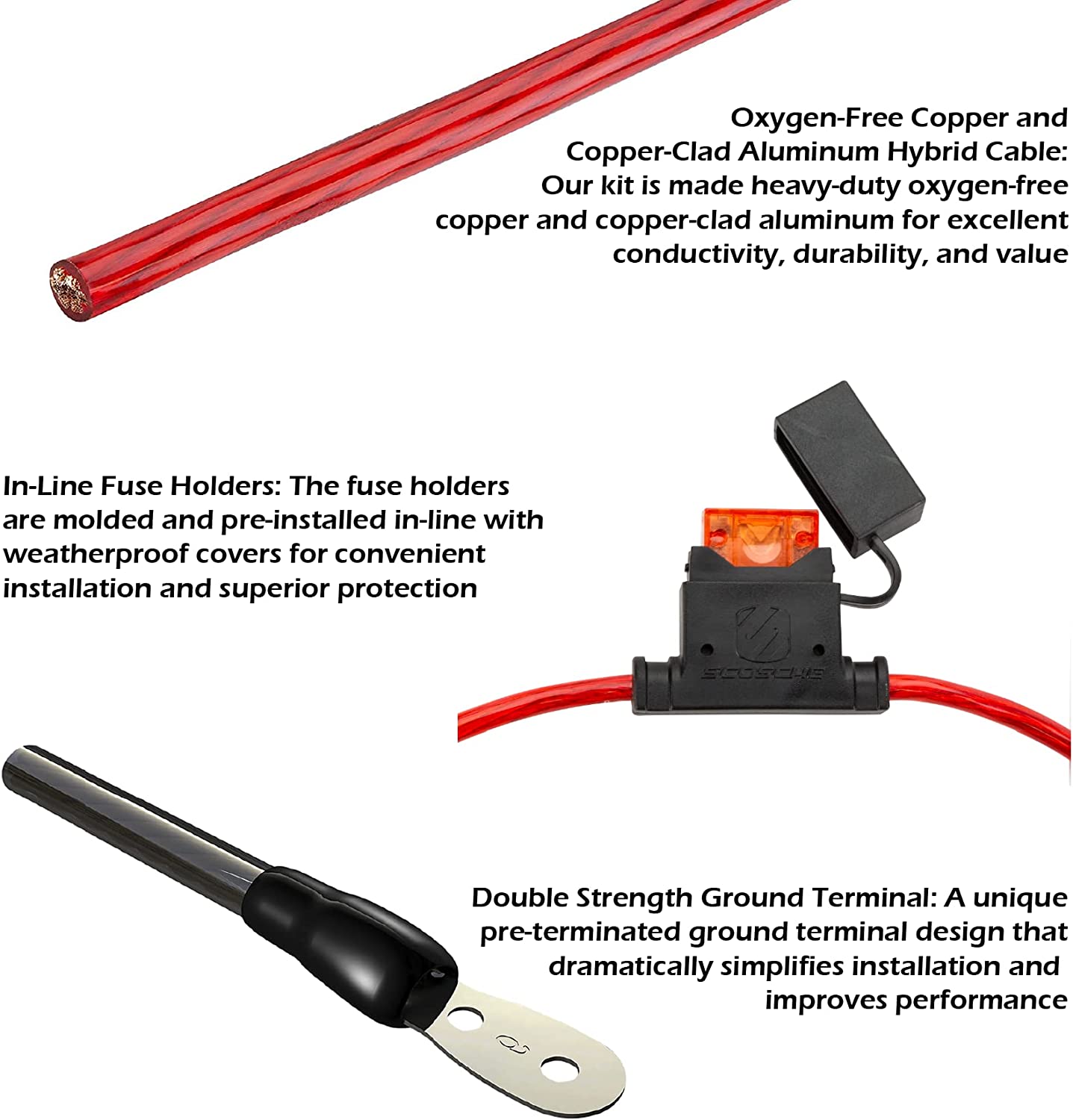 Oxygen-Free Copper and Copper-Clad Aluminum Hybrid Cable: Our kit is made heavy-duty oxygen-free copper and copper-clad aluminum for excellent conductivity, durability, and value

In-Line Fuse Holders: The fuse holders are molded and pre-installed in-line with weatherproof covers for convenient installation and superior protection

SCOSCHE

Double Strength Ground Terminal: A unique pre-terminated ground terminal design that dramatically simplifies installation and improves performance