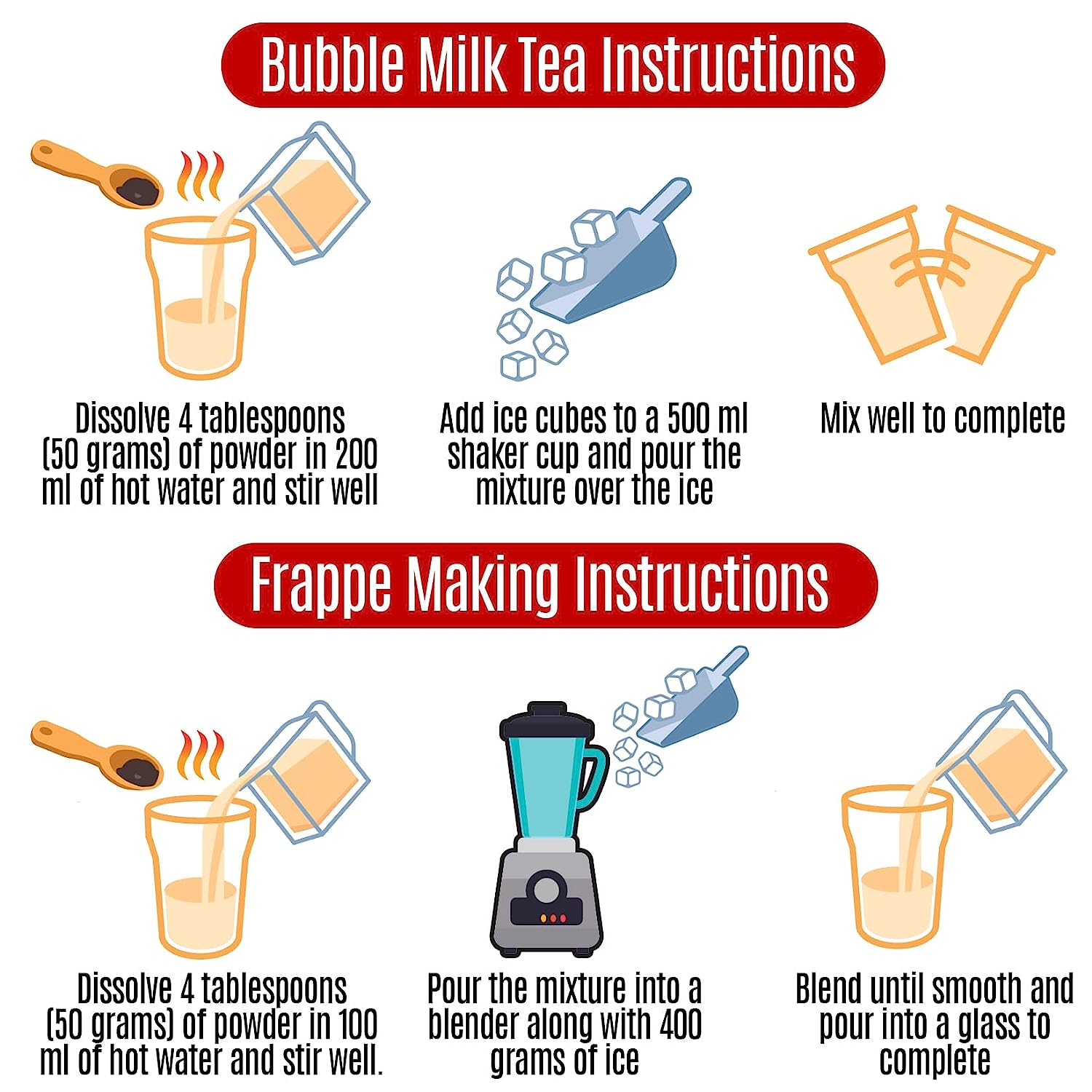 Bubble Milk Tea Instructions

Dissolve 4 tablespoons (50 grams) of powder in 200 ml of hot water and stir well

Add ice cubes to a 500 ml shaker cup and pour the mixture over the ice

Mix well to complete

Frappe Making Instructions

Dissolve 4 tablespoons (50 grams) of powder in 100 ml of hot water and stir well.

Pour the mixture into a blender along with 400 grams of ice

Blend until smooth and pour into a glass to complete