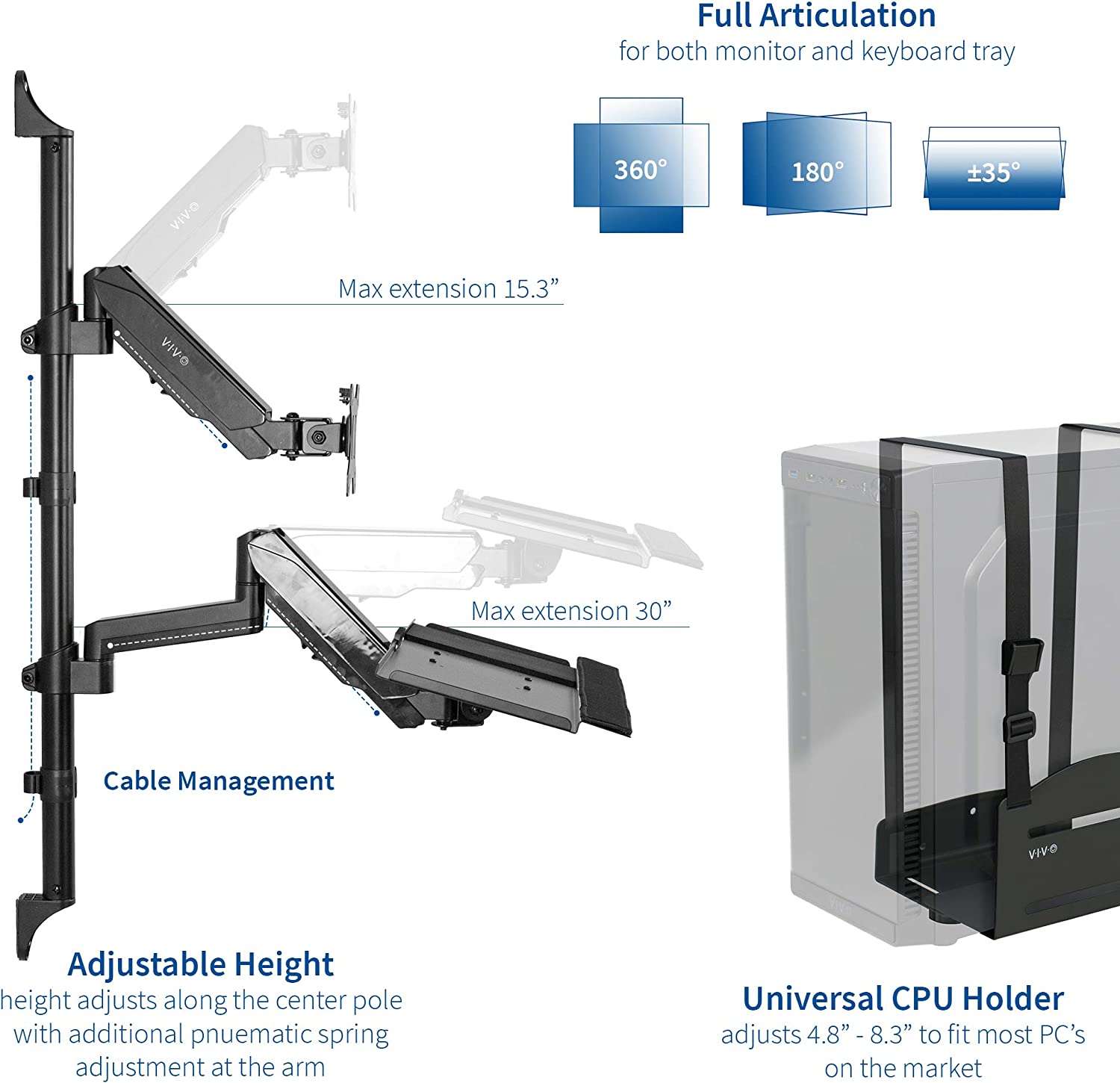 Full Articulation
for both monitor and keyboard tray

360°

180°

±35°

V·I·V·O

Max extension 15.3”

V·I·V·O

Max extension 30”

Cable Management

V·I·V·O

Adjustable Height
height adjusts along the center pole with additional pnuematic spring adjustment at the arm

Universal CPU Holder
adjusts 4.8” - 8.3” to fit most PC’s on the market