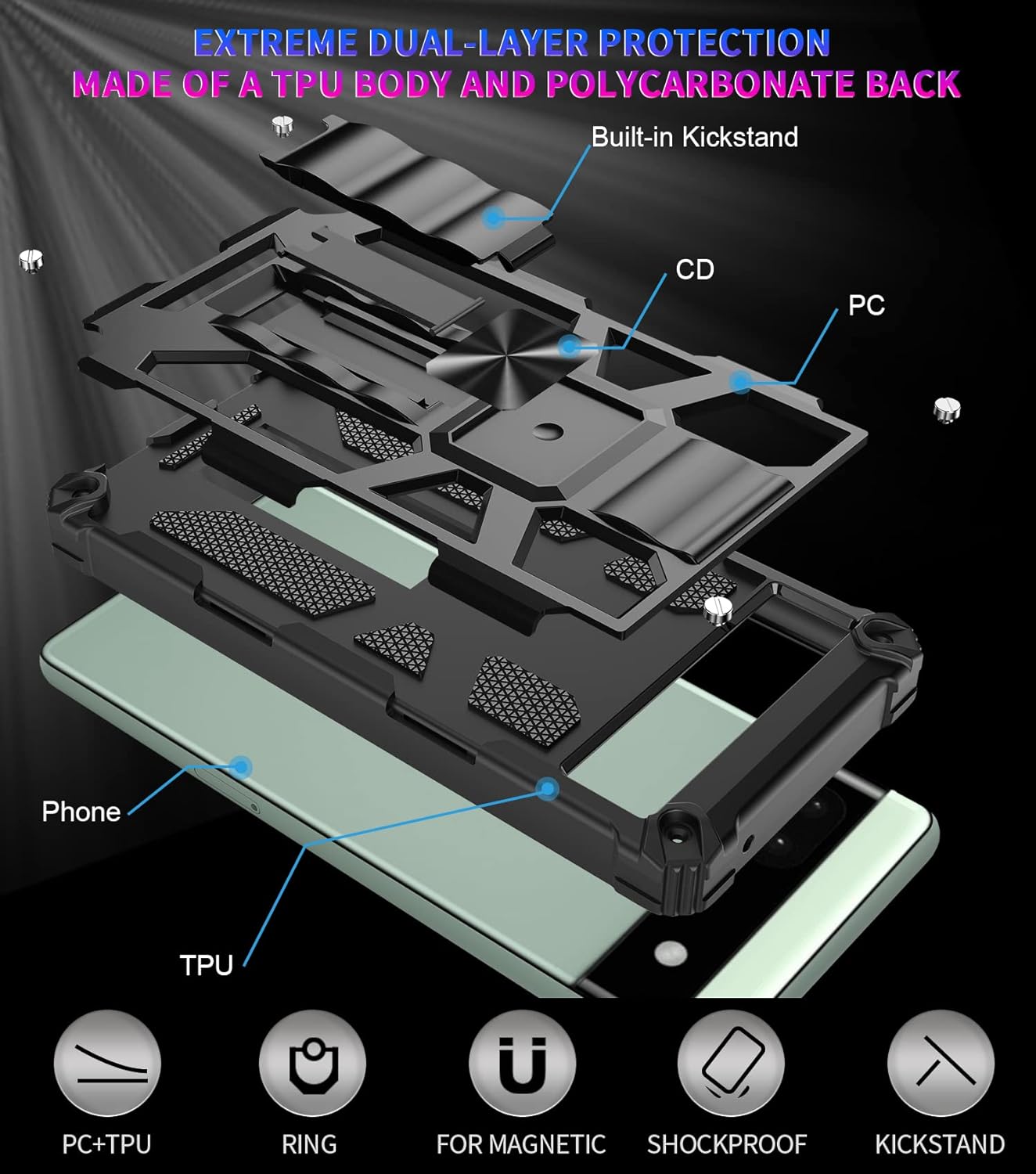 EXTREME DUAL-LAYER PROTECTION
MADE OF A TPU BODY AND POLYCARBONATE BACK

Built-in Kickstand

CD

PC

Phone

TPU

PC+TPU

RING

FOR MAGNETIC

SHOCKPROOF

KICKSTAND