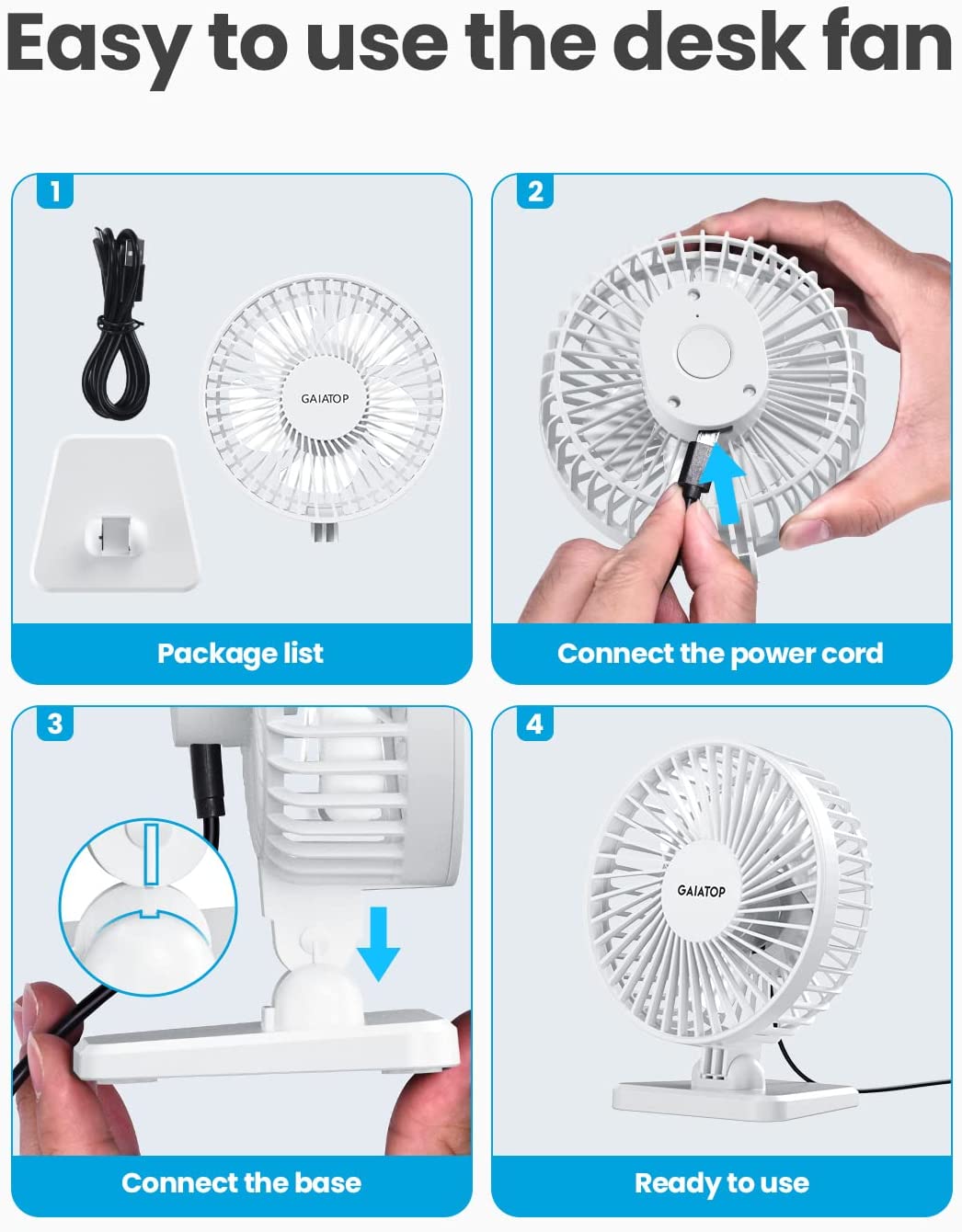 Easy to use the desk fan

1

GAIATOP

Package list

2

Connect the power cord

3

Connect the base

4

GAIATOP

Ready to use