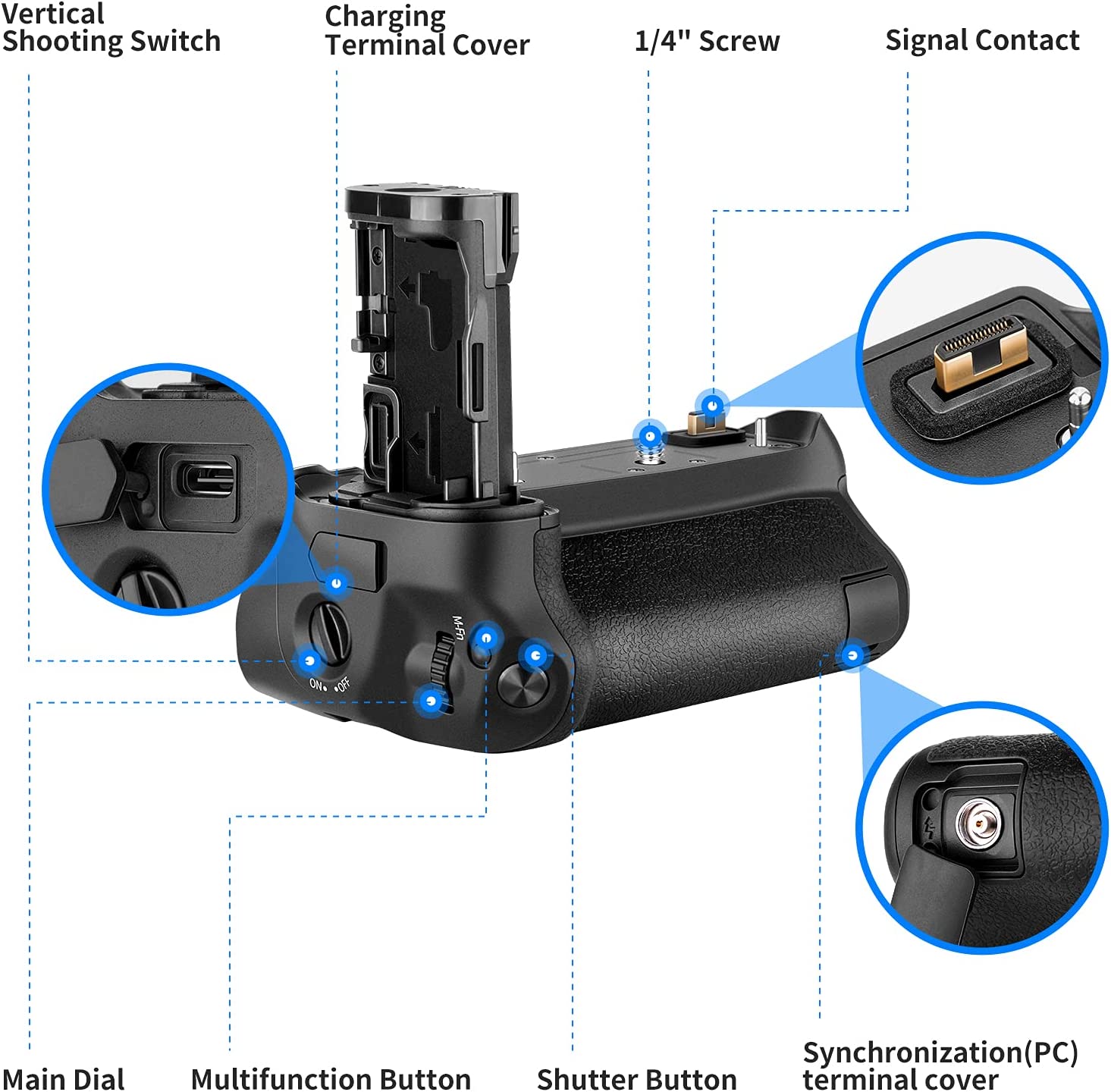 Vertical Shooting Switch

Charging Terminal Cover

1/4" Screw

Signal Contact

M-Fn

ON OFF

Main Dial

Multifunction Button

Shutter Button

Synchronization(PC) terminal cover