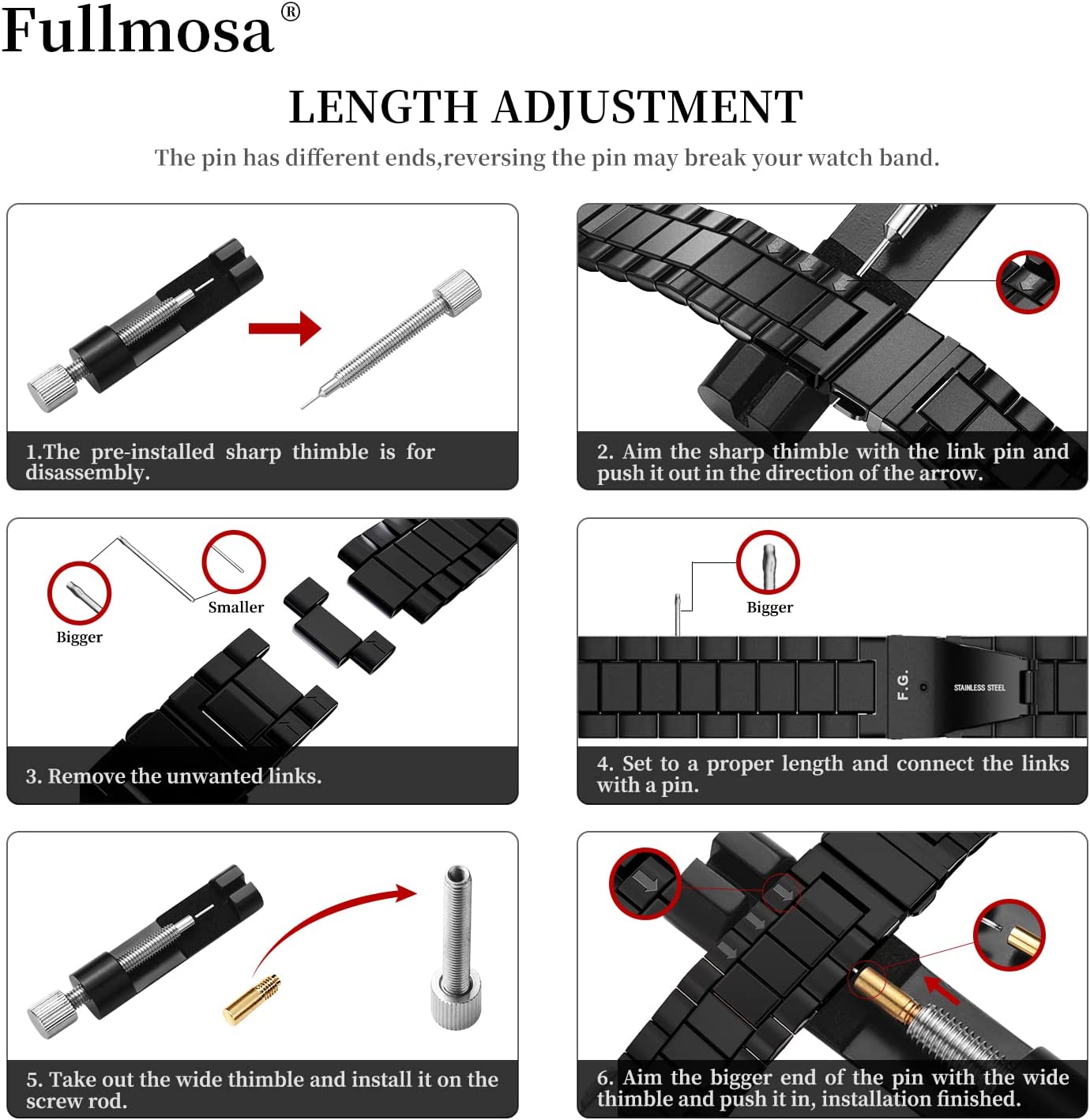 Fullmosa®

LENGTH ADJUSTMENT

The pin has different ends,reversing the pin may break your watch band.

1.The pre-installed sharp thimble is for disassembly.

2. Aim the sharp thimble with the link pin and push it out in the direction of the arrow.

Bigger

Smaller

3. Remove the unwanted links.

Bigger

F.G.

STAINLESS STEEL

4. Set to a proper length and connect the links with a pin.

5. Take out the wide thimble and install it on the screw rod.

6. Aim the bigger end of the pin with the wide thimble and push it in, installation finished.