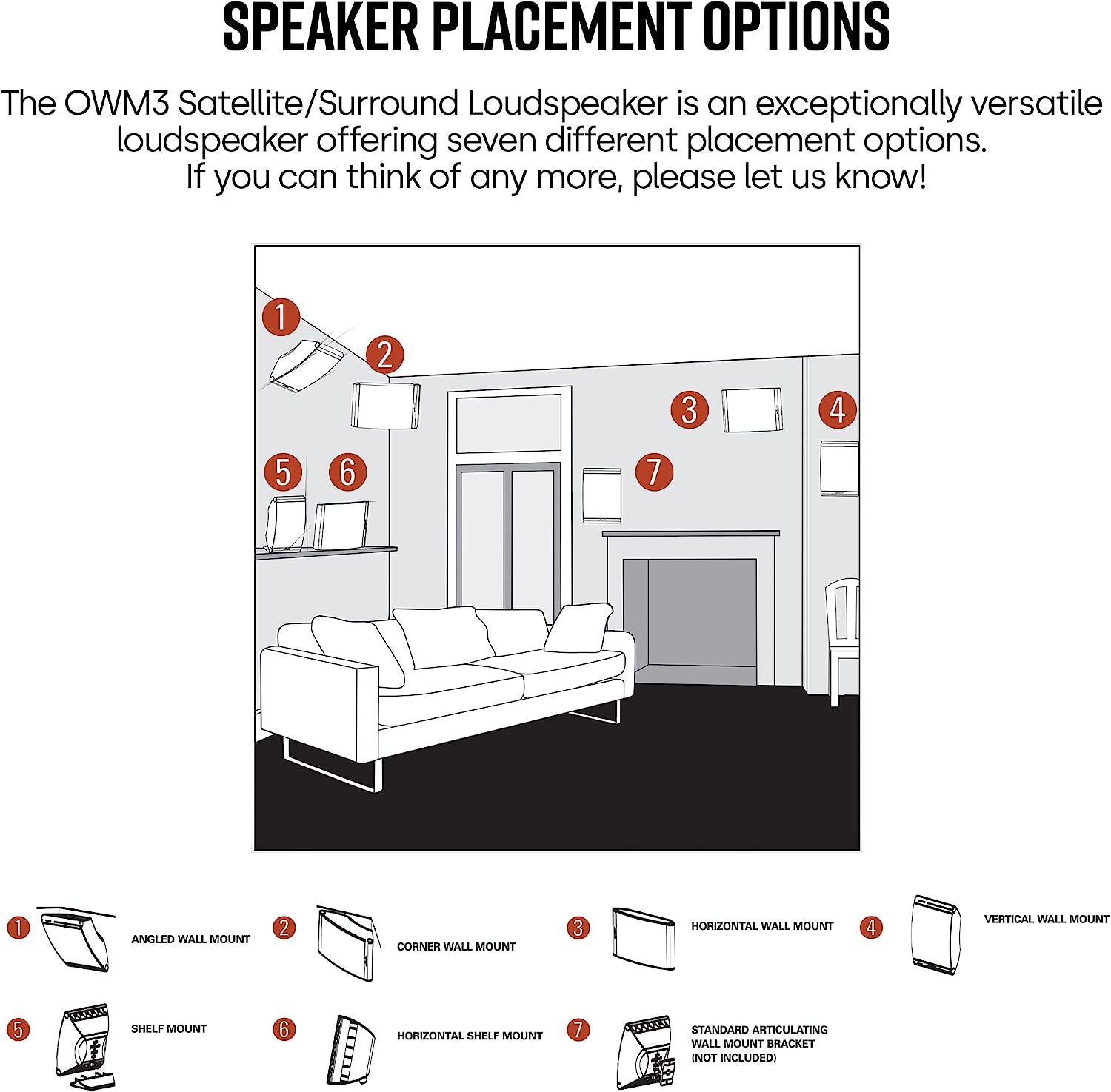 SPEAKER PLACEMENT OPTIONS

The OWM3 Satellite/Surround Loudspeaker is an exceptionally versatile loudspeaker offering seven different placement options. If you can think of any more, please let us know!

1

2

3

4

5

6

7

1 ANGLED WALL MOUNT

2 CORNER WALL MOUNT

3 HORIZONTAL WALL MOUNT

4 VERTICAL WALL MOUNT

5 SHELF MOUNT

6 HORIZONTAL SHELF MOUNT

7 STANDARD ARTICULATING WALL MOUNT BRACKET (NOT INCLUDED)