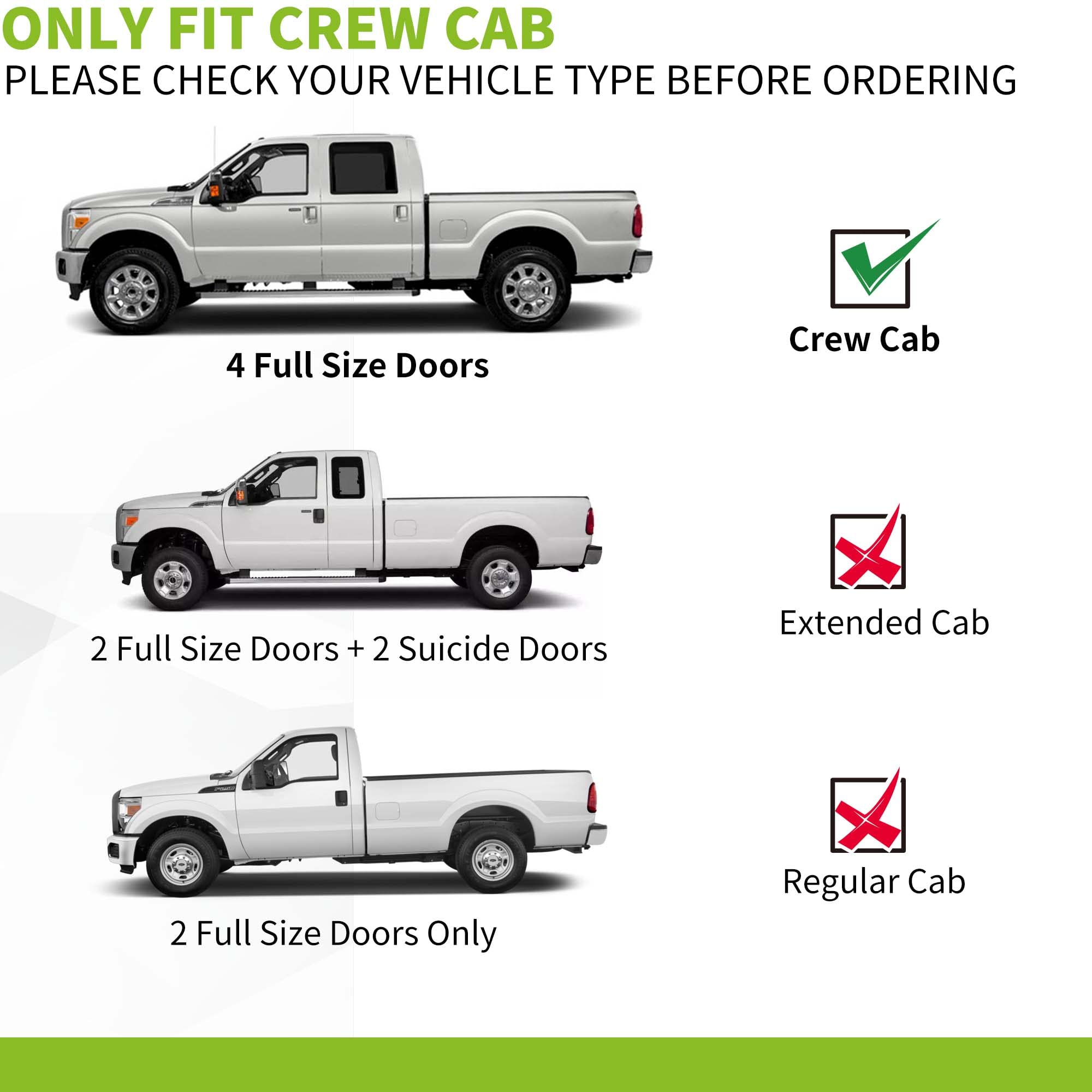 ONLY FIT CREW CAB
PLEASE CHECK YOUR VEHICLE TYPE BEFORE ORDERING

4 Full Size Doors

Crew Cab

2 Full Size Doors + 2 Suicide Doors

Extended Cab

2 Full Size Doors Only

Regular Cab