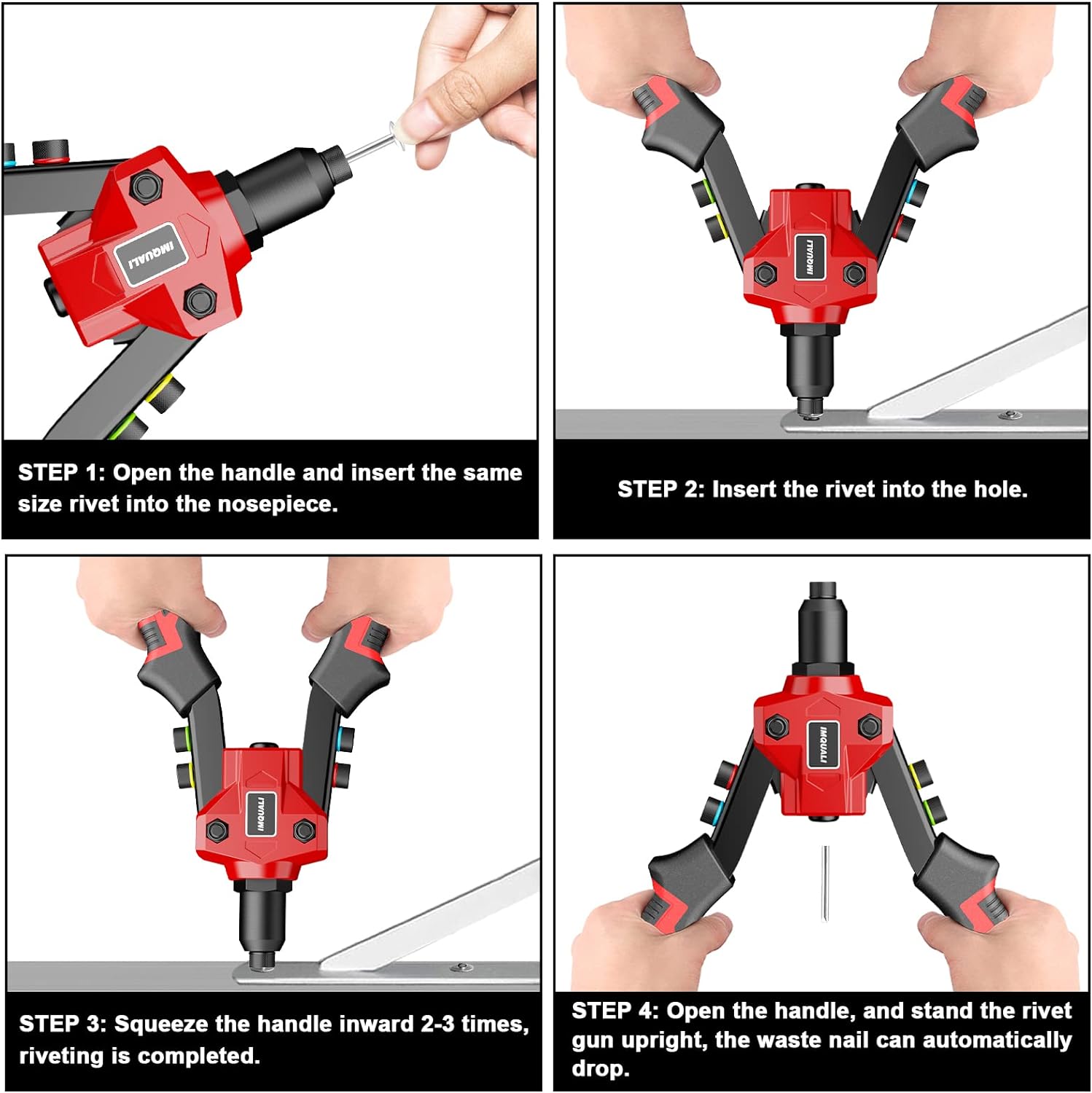 IMQUALI

STEP 1: Open the handle and insert the same size rivet into the nosepiece.

IMQUALI

STEP 2: Insert the rivet into the hole.

IMQUALI

STEP 3: Squeeze the handle inward 2-3 times, riveting is completed.

IMQUALI

STEP 4: Open the handle, and stand the rivet gun upright, the waste nail can automatically drop.