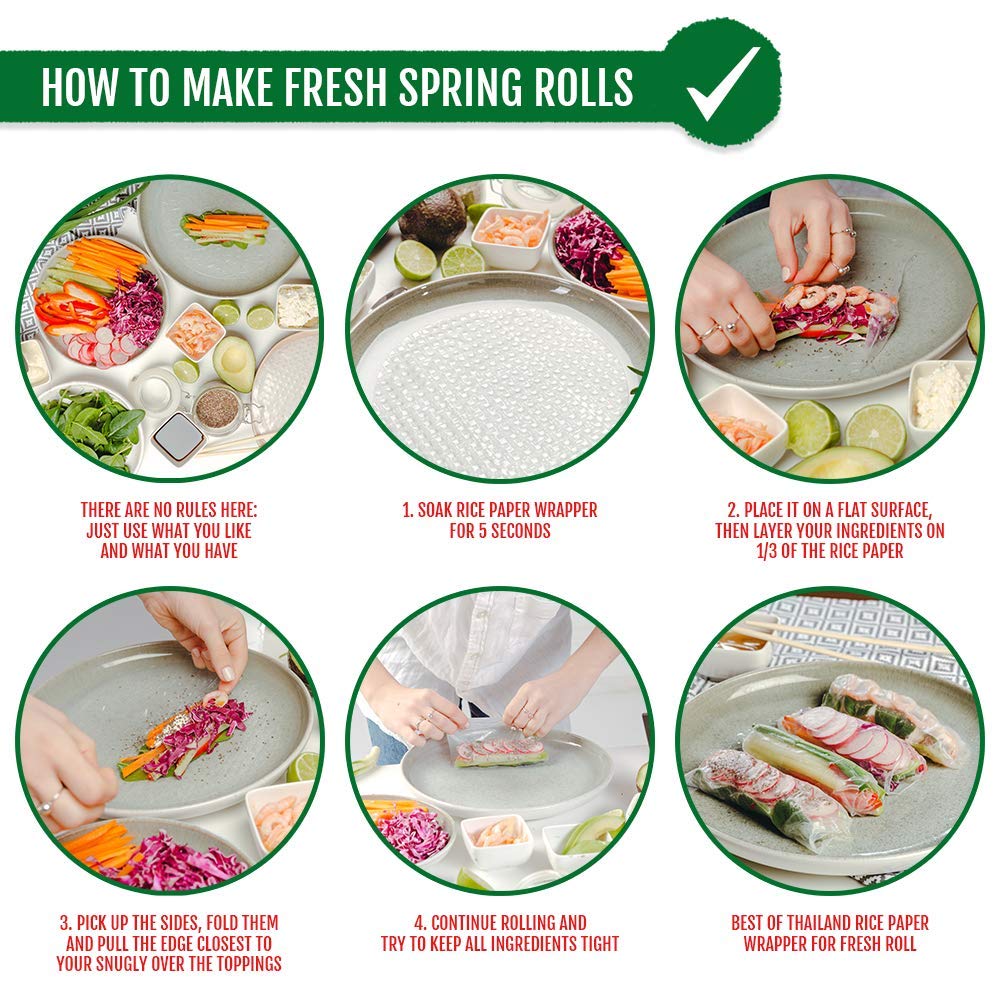 HOW TO MAKE FRESH SPRING ROLLS

THERE ARE NO RULES HERE: JUST USE WHAT YOU LIKE AND WHAT YOU HAVE

1. SOAK RICE PAPER WRAPPER FOR 5 SECONDS

2. PLACE IT ON A FLAT SURFACE, THEN LAYER YOUR INGREDIENTS ON 1/3 OF THE RICE PAPER

3. PICK UP THE SIDES, FOLD THEM AND PULL THE EDGE CLOSEST TO YOUR SNUGLY OVER THE TOPPINGS

4. CONTINUE ROLLING AND TRY TO KEEP ALL INGREDIENTS TIGHT

BEST OF THAILAND RICE PAPER WRAPPER FOR FRESH ROLL